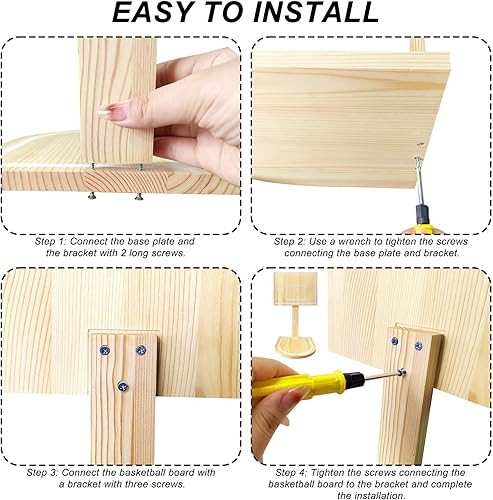 EASY TO INSTALL

Step 1: Connect the base plate and the bracket with 2 long screws.

Step 2: Use a wrench to tighten the screws connecting the base plate and bracket.

Step 3: Connect the basketball board with a bracket with three screws.

Step 4: Tighten the screws connecting the basketball board to the bracket and complete the installation.