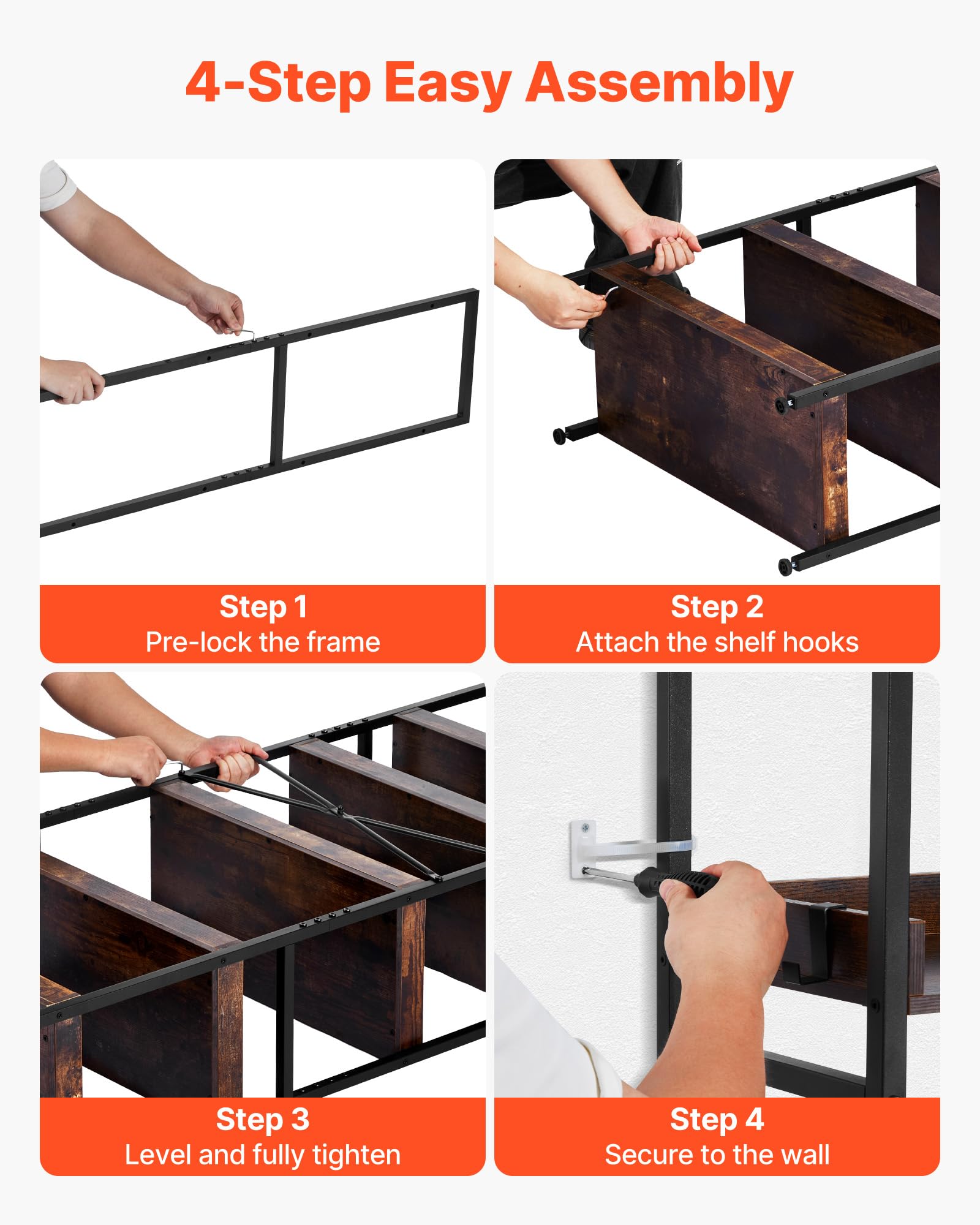 4-Step Easy Assembly

Step 1
Pre-lock the frame

Step 2
Attach the shelf hooks

Step 3
Level and fully tighten

Step 4
Secure to the wall