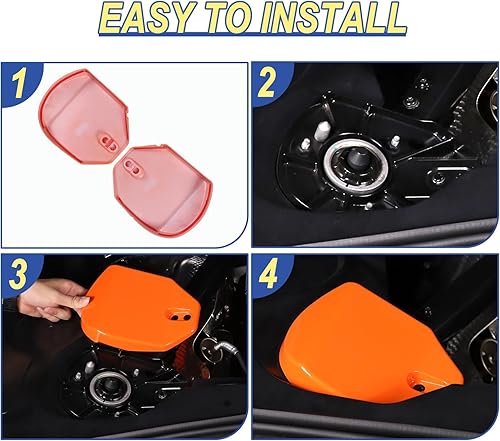 EASY TO INSTALL

1

2

3

4