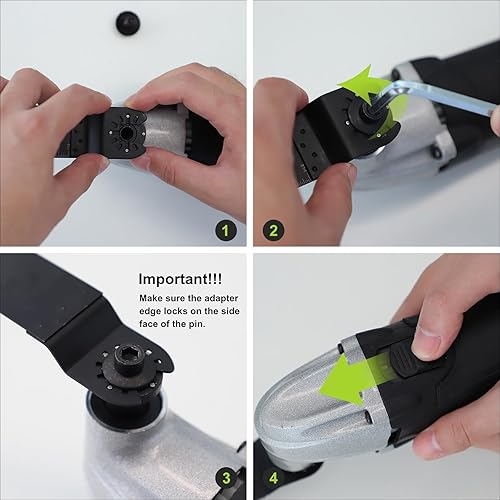 1

2

Important!!!
Make sure the adapter edge locks on the side face of the pin.

3

4