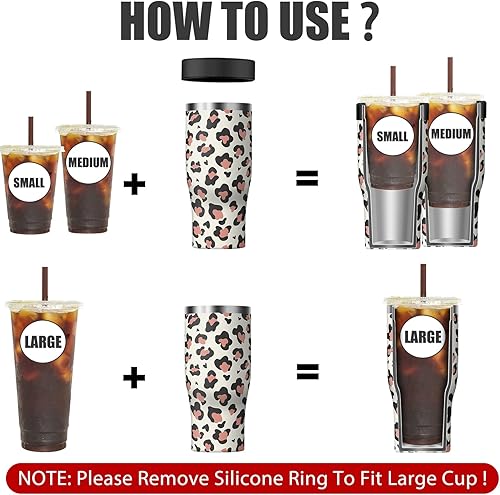 HOW TO USE ?

SMALL

MEDIUM

+

=

SMALL

MEDIUM

LARGE

+

=

LARGE

NOTE: Please Remove Silicone Ring To Fit Large Cup !