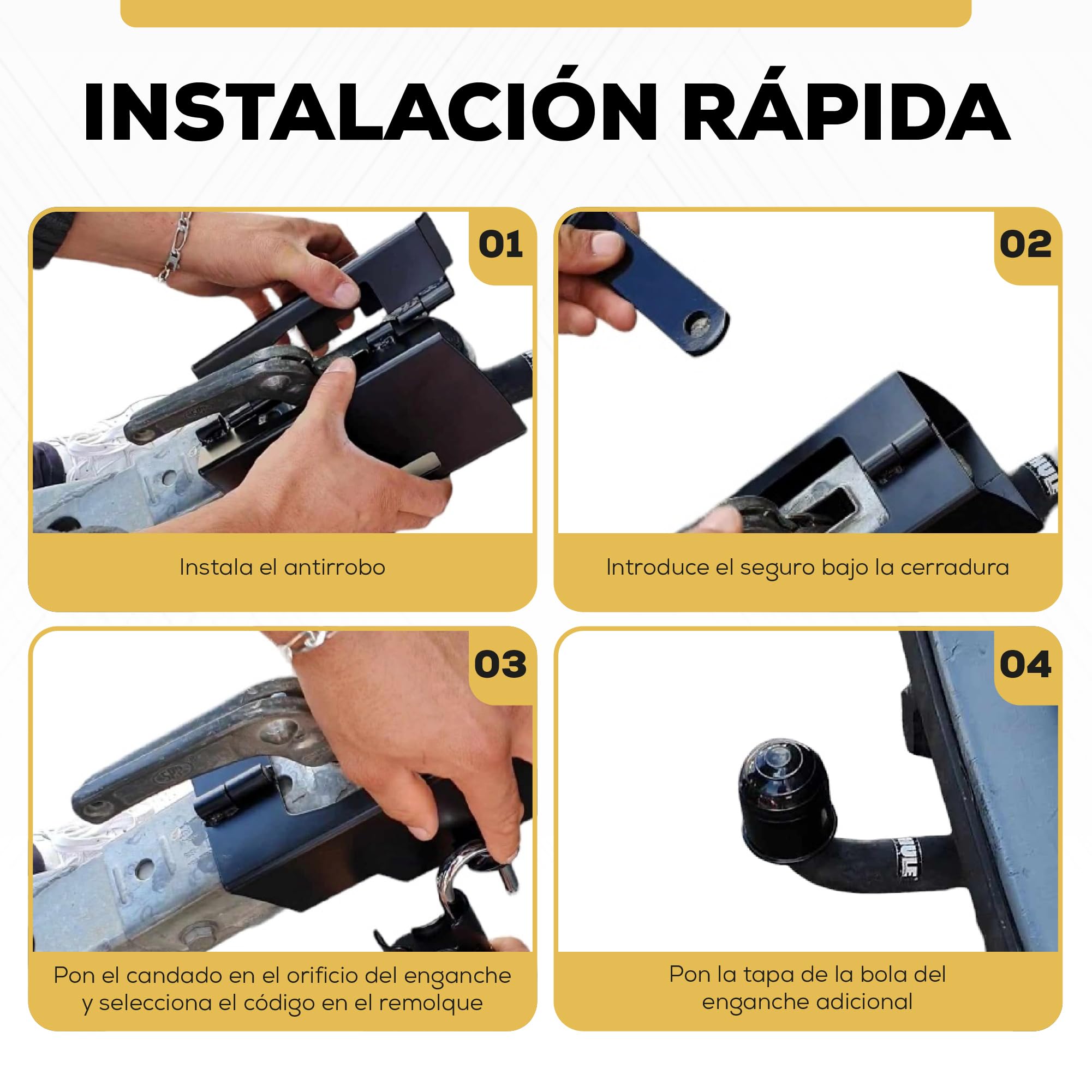 INSTALACIÓN RÁPIDA

01

Instala el antirrobo

02

Introduce el seguro bajo la cerradura

03

Pon el candado en el orificio del enganche y selecciona el código en el remolque

04

Pon la tapa de la bola del enganche adicional