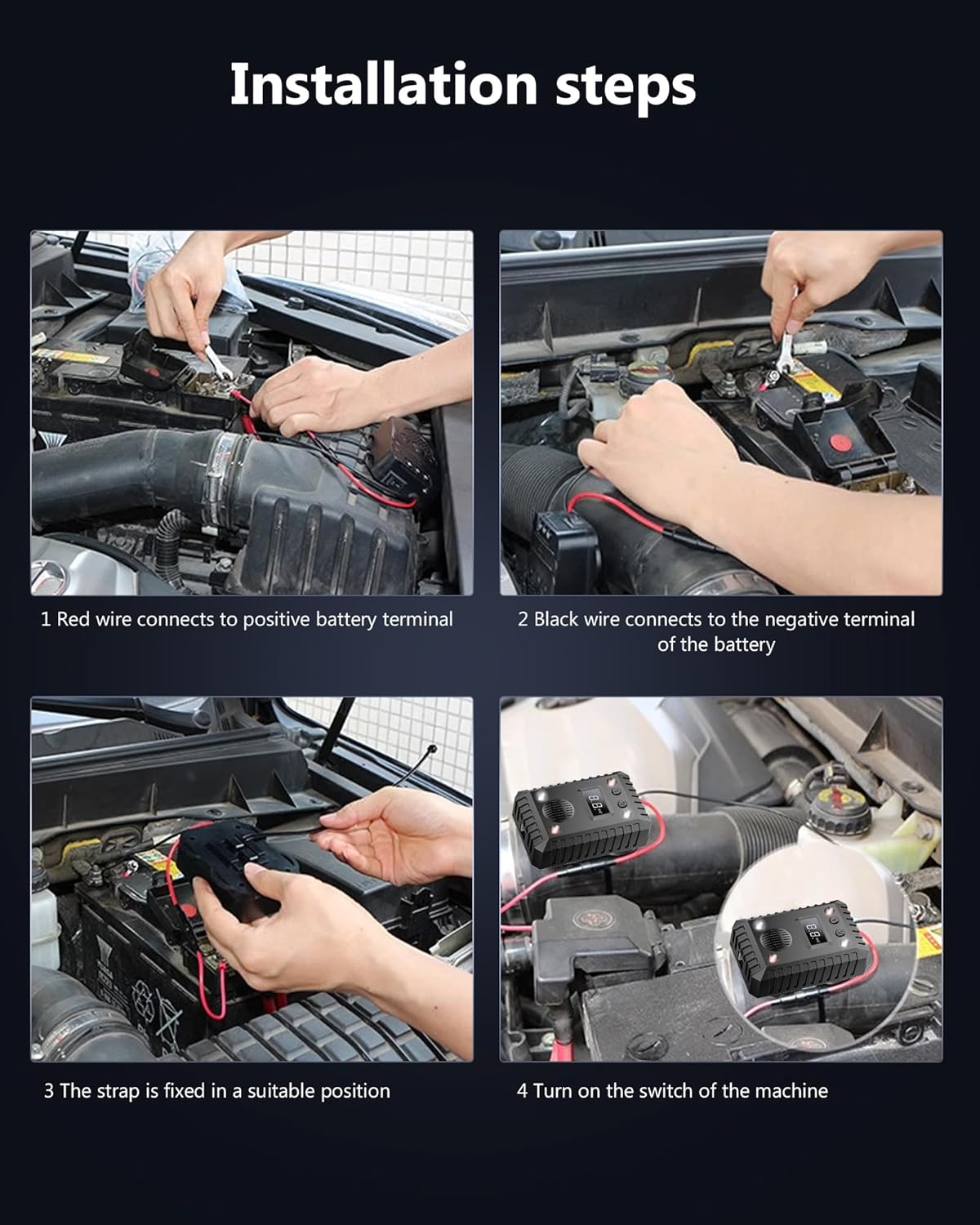 Installation steps

1 Red wire connects to positive battery terminal

2 Black wire connects to the negative terminal of the battery

3 The strap is fixed in a suitable position

4 Turn on the switch of the machine