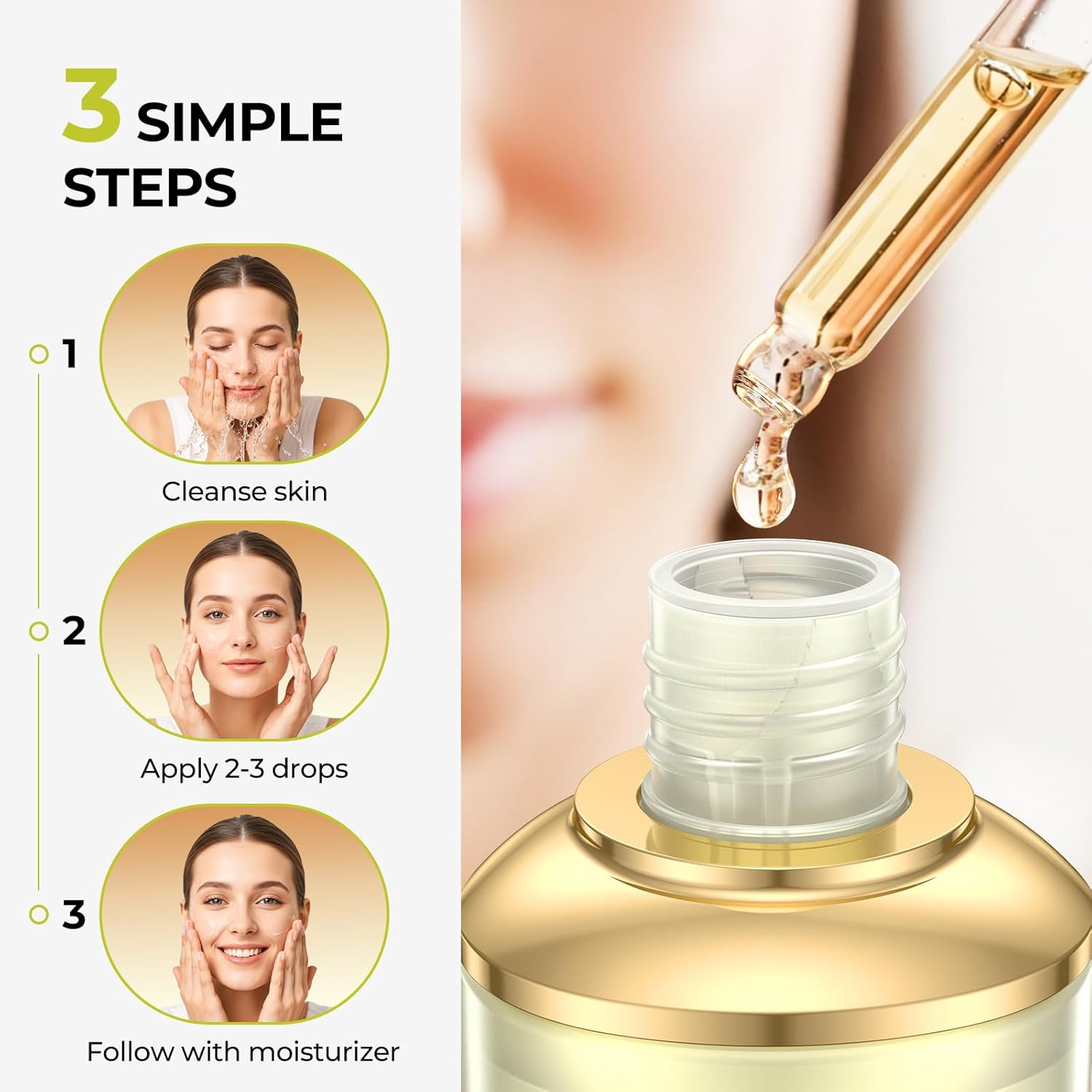 3 SIMPLE STEPS

1

Cleanse skin

2

Apply 2-3 drops

3

Follow with moisturizer