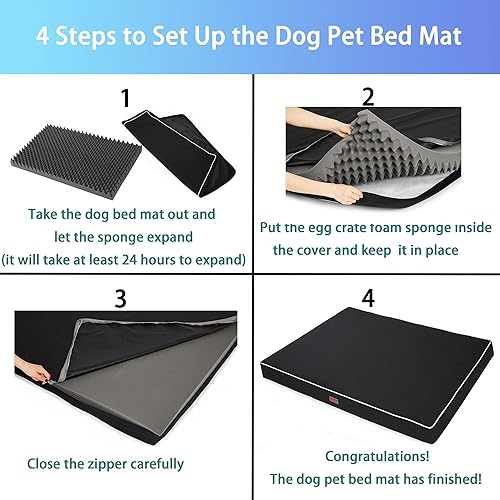 4 Steps to Set Up the Dog Pet Bed Mat

1

Take the dog bed mat out and let the sponge expand (it will take at least 24 hours to expand)

2

Put the egg crate foam sponge inside the cover and keep it in place

3

Close the zipper carefully

4

Congratulations!
The dog pet bed mat has finished!