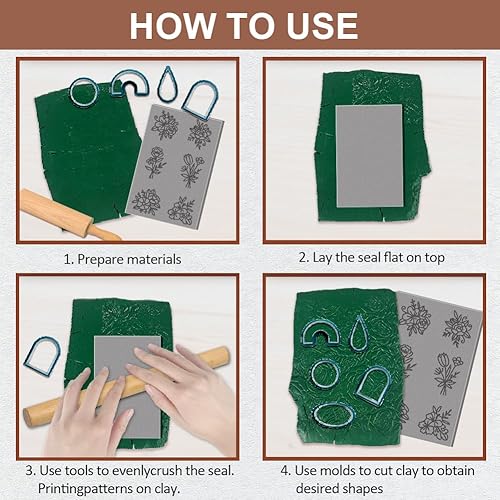 HOW TO USE

1. Prepare materials

2. Lay the seal flat on top

3. Use tools to evenlycrush the seal. Printingpatterns on clay.

4. Use molds to cut clay to obtain desired shapes