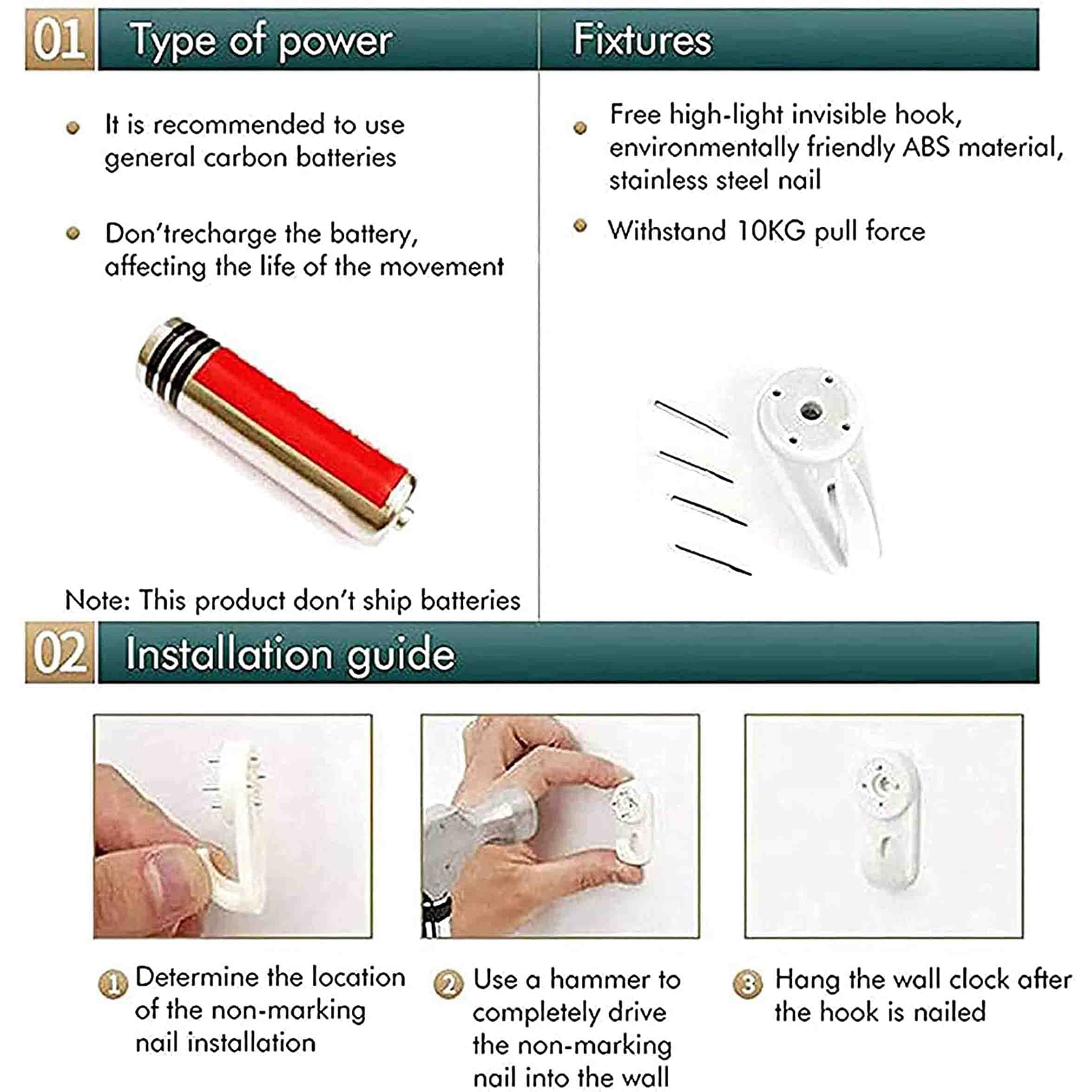 01 Type of power

It is recommended to use general carbon batteries

Don'trecharge the battery, affecting the life of the movement

Note: This product don't ship batteries

Fixtures

Free high-light invisible hook, environmentally friendly ABS material, stainless steel nail

Withstand 10KG pull force

02 Installation guide

1 Determine the location of the non-marking nail installation

2 Use a hammer to completely drive the non-marking nail into the wall

3 Hang the wall clock after the hook is nailed