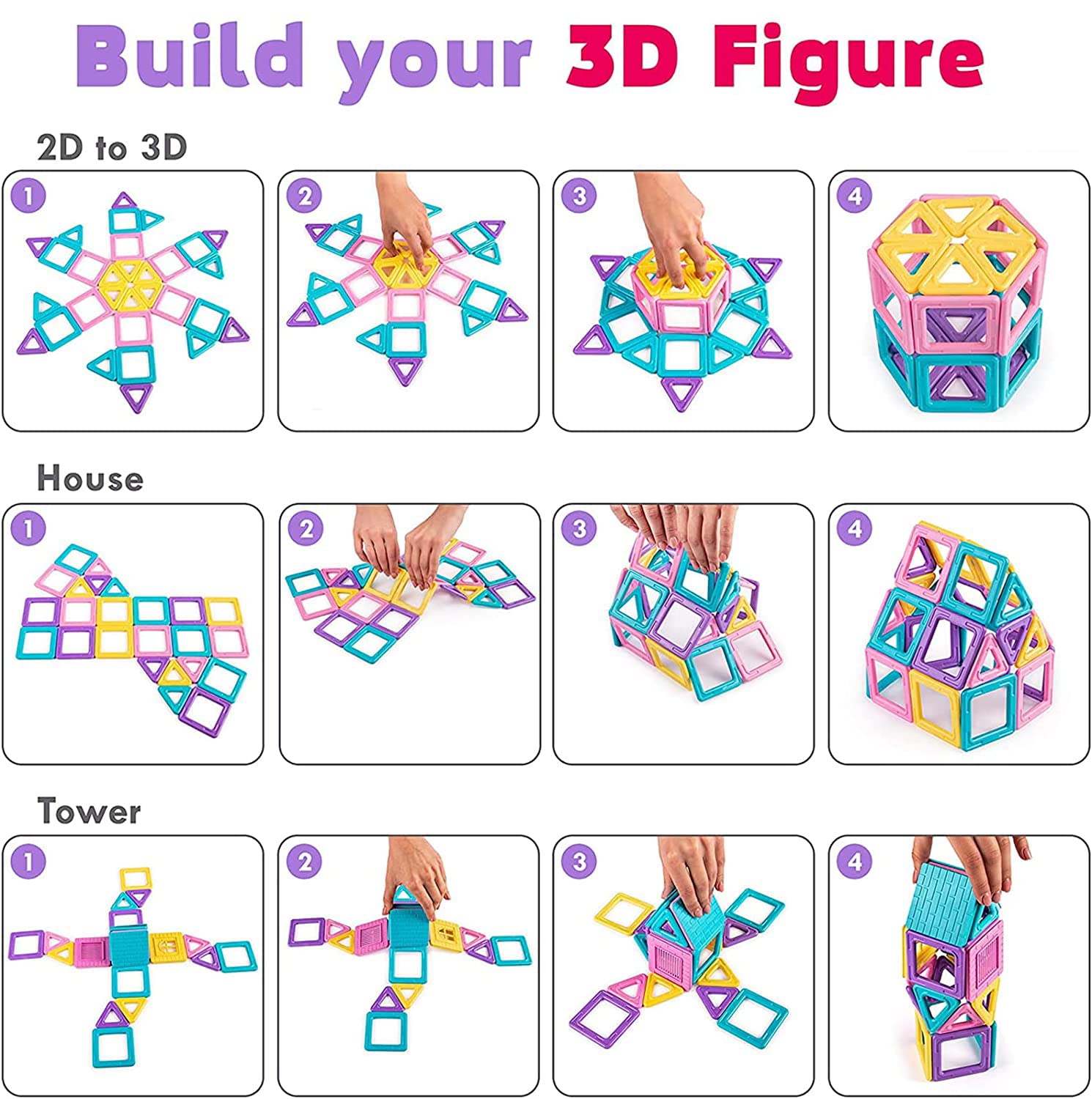 Build your 3D Figure

2D to 3D

1

2

3

4

House

1

2

3

4

Tower

1

2

3

4