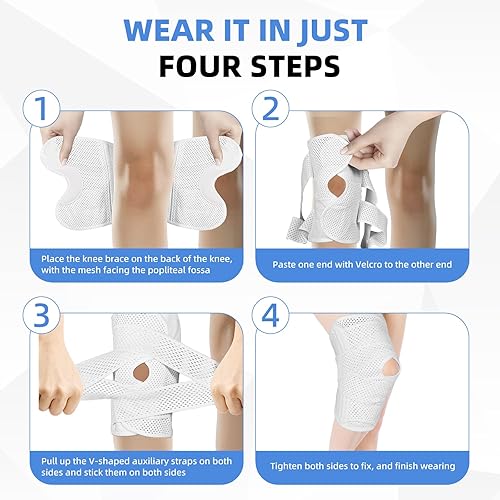 WEAR IT IN JUST
FOUR STEPS

1

Place the knee brace on the back of the knee, with the mesh facing the popliteal fossa

2

Paste one end with Velcro to the other end

3

Pull up the V-shaped auxiliary straps on both sides and stick them on both sides

4

Tighten both sides to fix, and finish wearing