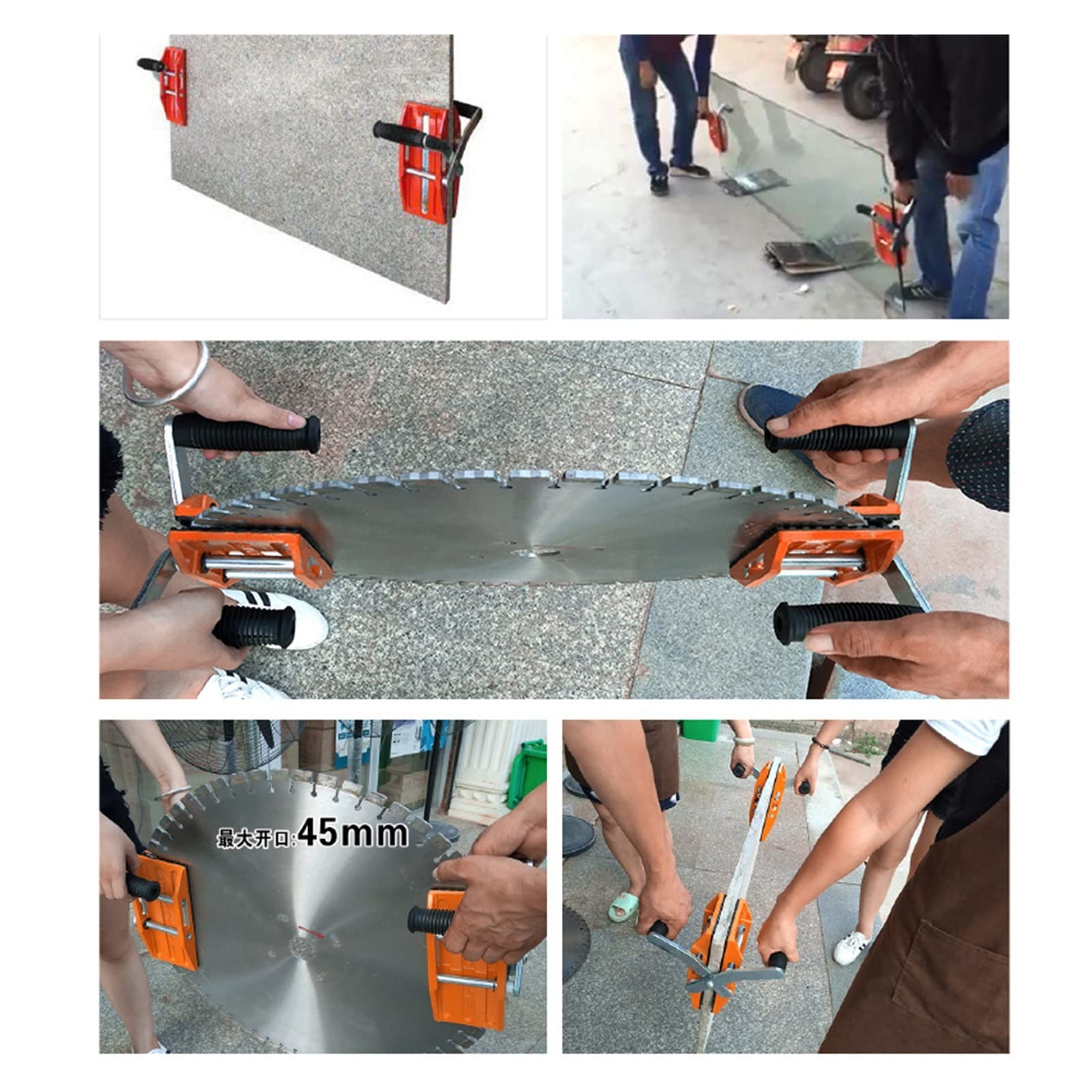 最大开口:45mm