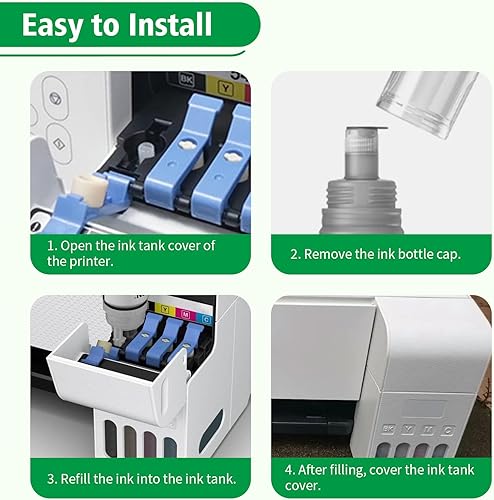 Easy to Install

BK Y

1. Open the ink tank cover of the printer.

2. Remove the ink bottle cap.

Y M C

3. Refill the ink into the ink tank.

BK Y M C

4. After filling, cover the ink tank cover.