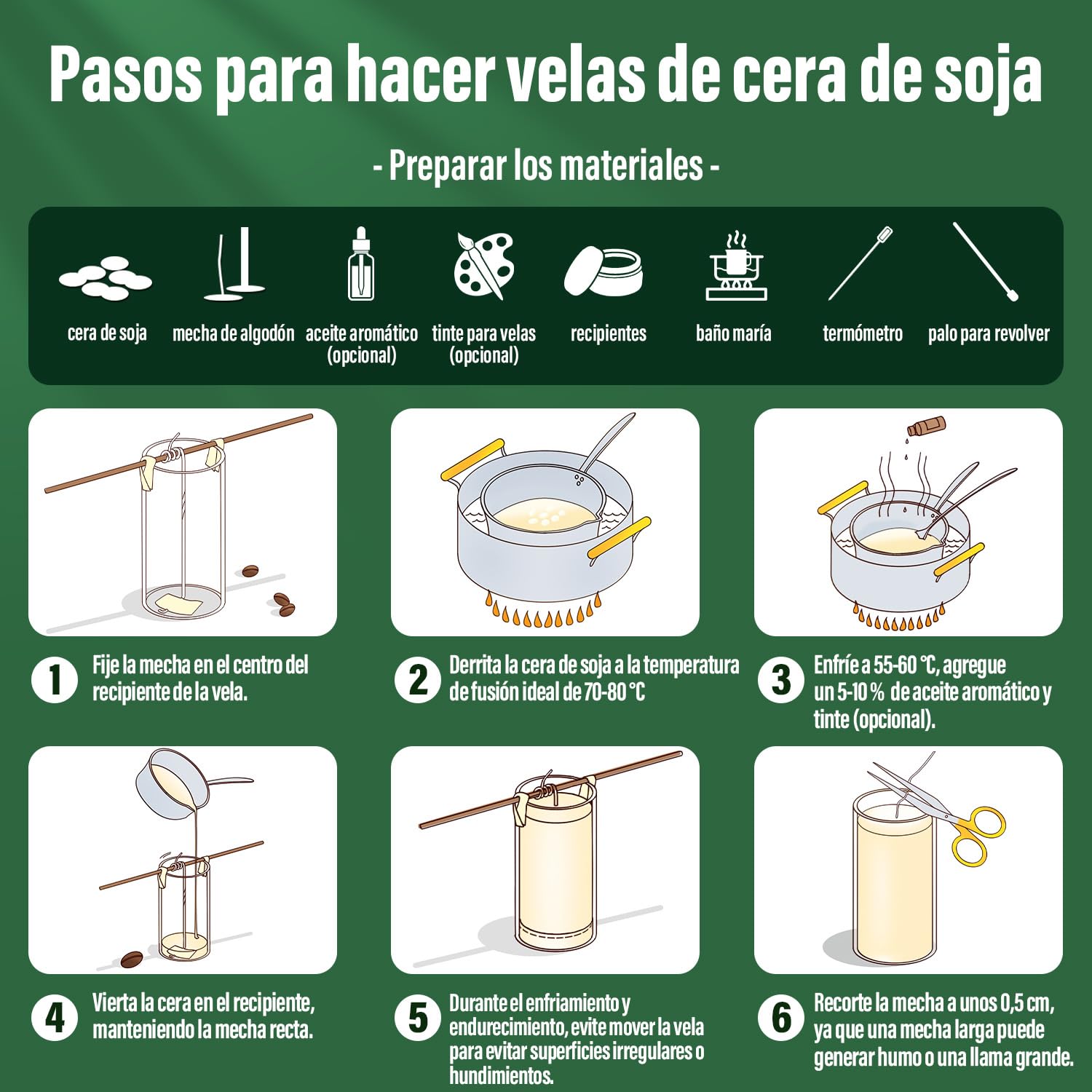 Pasos para hacer velas de cera de soja

- Preparar los materiales -

cera de soja

mecha de algodón

aceite aromático (opcional)

tinte para velas (opcional)

recipientes

baño maría

termómetro

palo para revolver

1 Fije la mecha en el centro del recipiente de la vela.

2 Derrita la cera de soja a la temperatura de fusión ideal de 70-80 °C

3 Enfríe a 55-60 °C, agregue un 5-10 % de aceite aromático y tinte (opcional).

4 Vierta la cera en el recipiente, manteniendo la mecha recta.

5 Durante el enfriamiento y endurecimiento, evite mover la vela para evitar superficies irregulares o hundimientos.

6 Recorte la mecha a unos 0,5 cm, ya que una mecha larga puede generar humo o una llama grande.