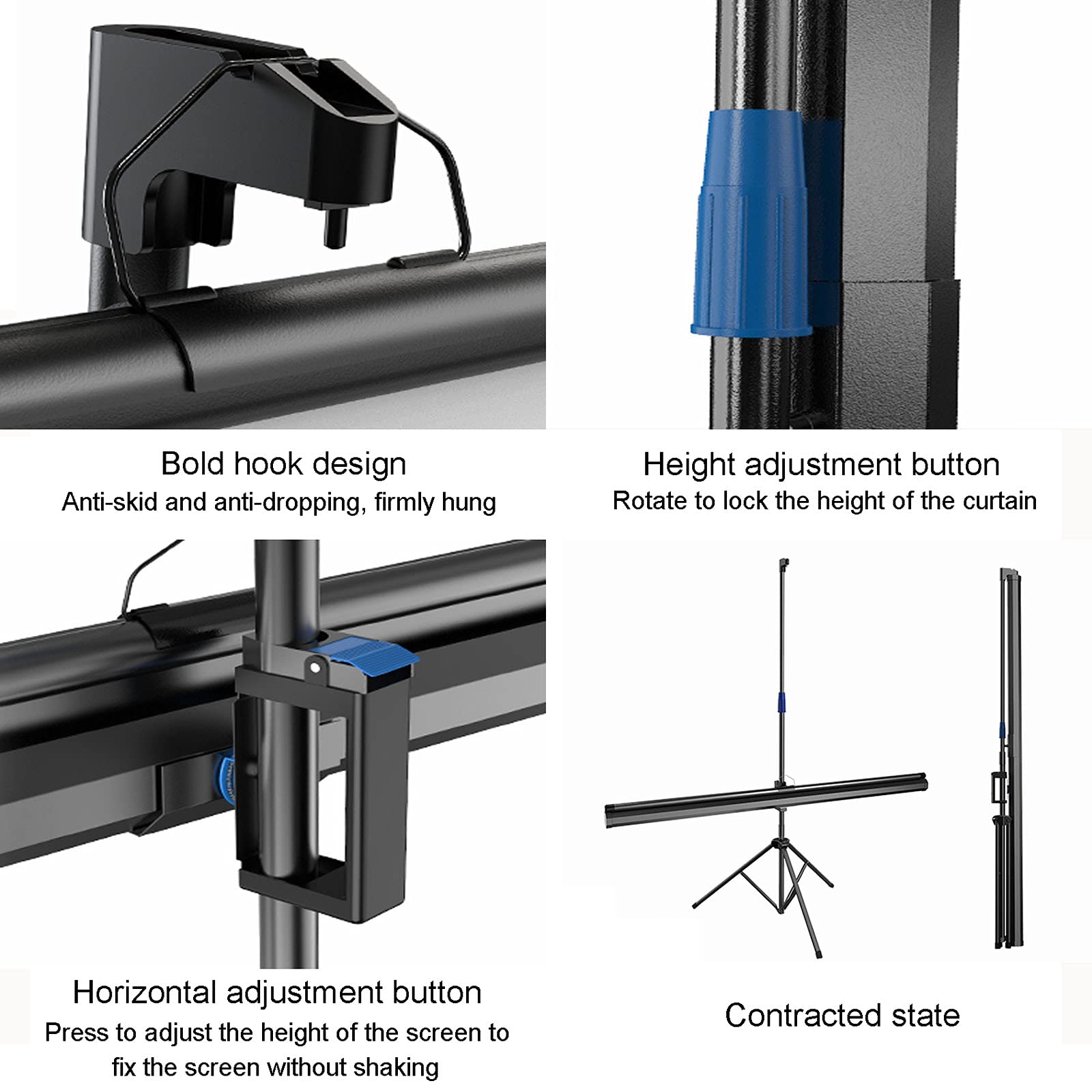 Bold hook design
Anti-skid and anti-dropping, firmly hung

Height adjustment button
Rotate to lock the height of the curtain

Horizontal adjustment button
Press to adjust the height of the screen to fix the screen without shaking

Contracted state