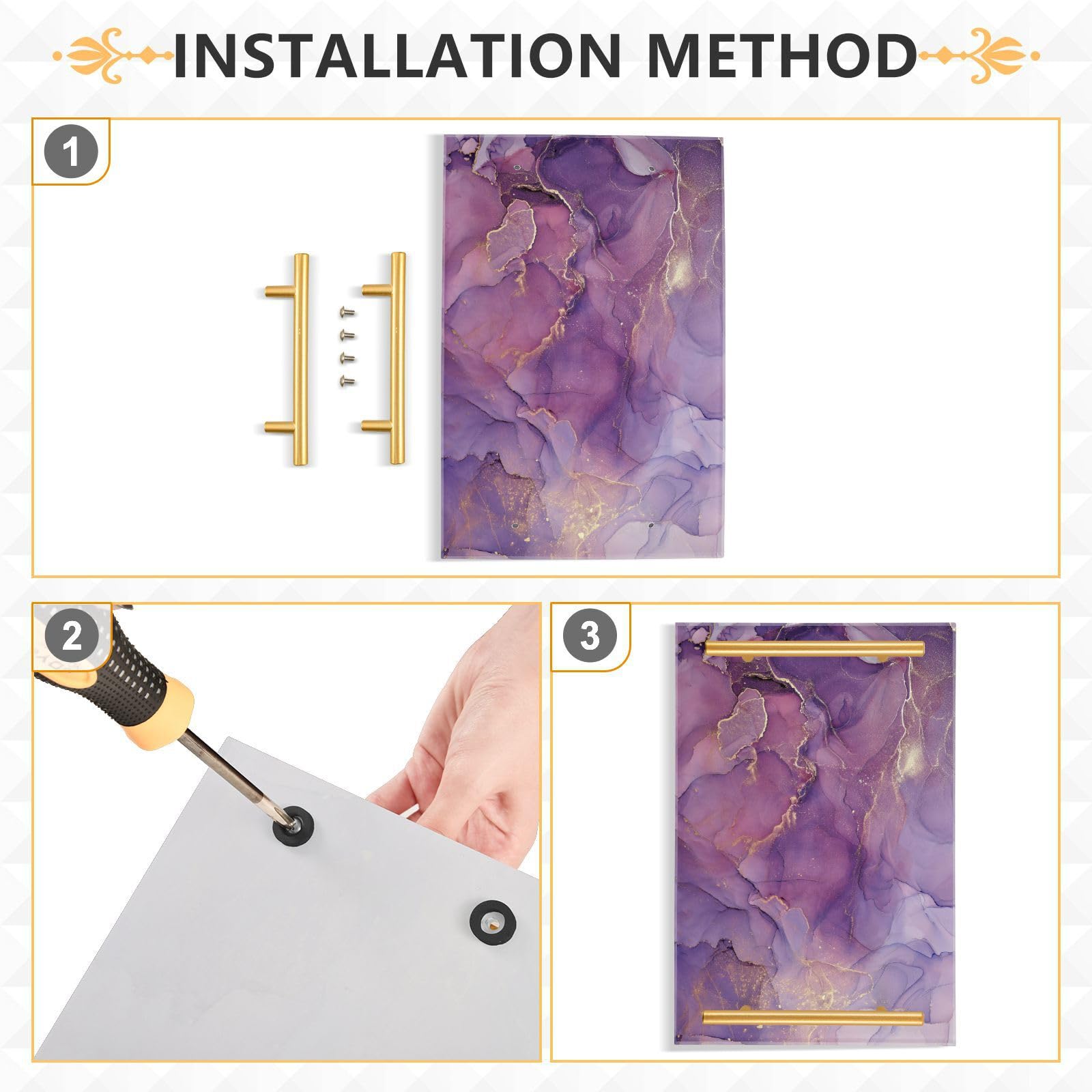 INSTALLATION METHOD

1

2

3