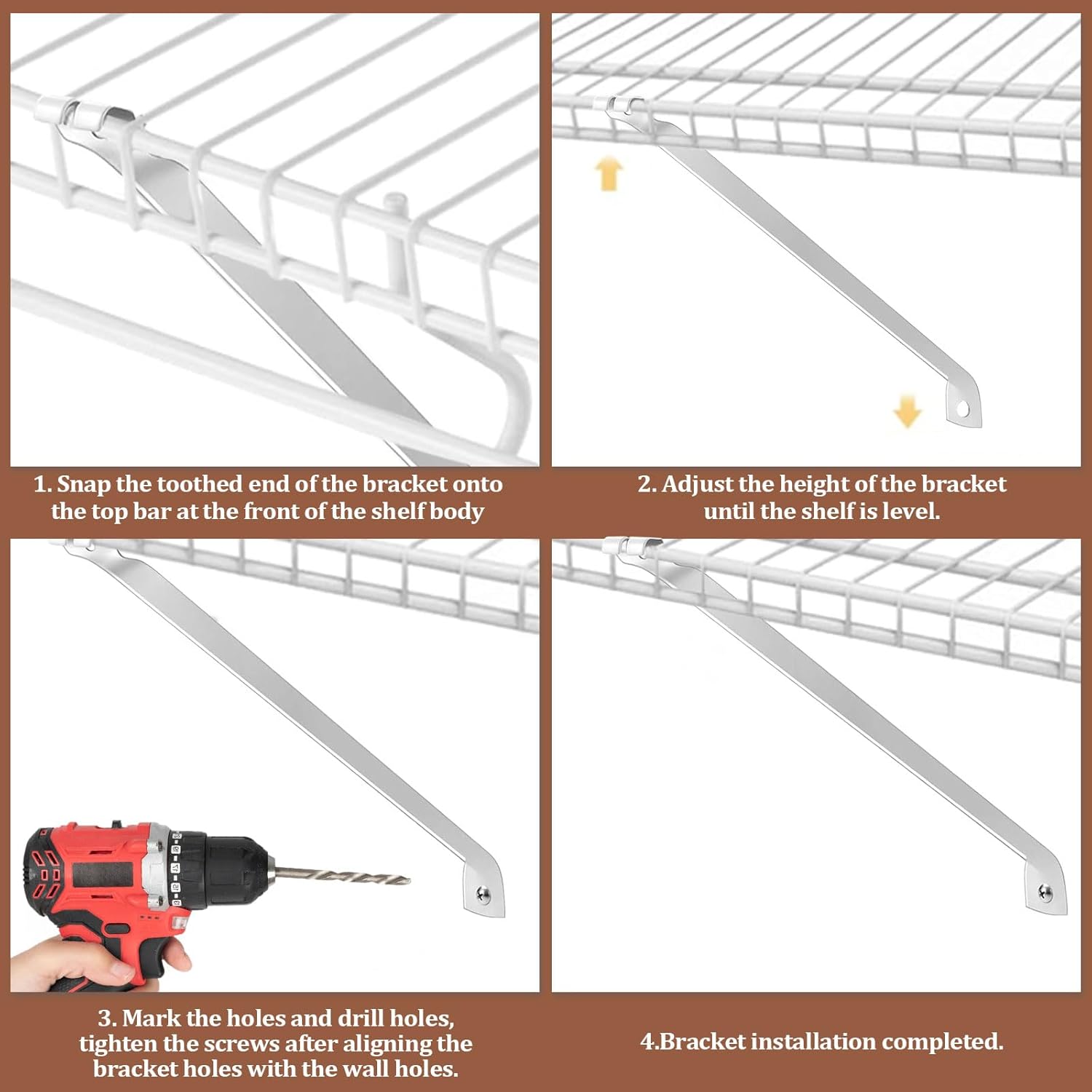 1. Snap the toothed end of the bracket onto the top bar at the front of the shelf body

2. Adjust the height of the bracket until the shelf is level.

3. Mark the holes and drill holes, tighten the screws after aligning the bracket holes with the wall holes.

4.Bracket installation completed.