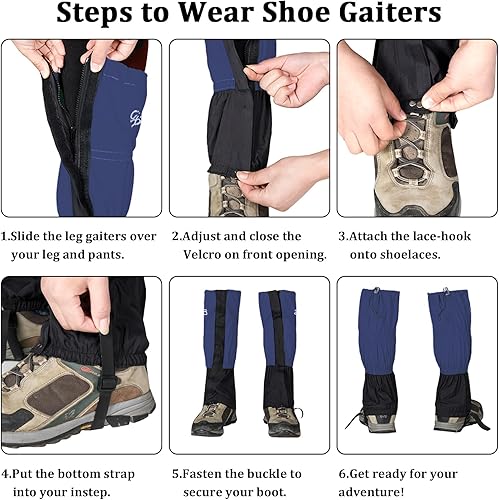 Steps to Wear Shoe Gaiters

1.Slide the leg gaiters over your leg and pants.

2.Adjust and close the Velcro on front opening.

3.Attach the lace-hook onto shoelaces.

4.Put the bottom strap into your instep.

5.Fasten the buckle to secure your boot.

6.Get ready for your adventure!