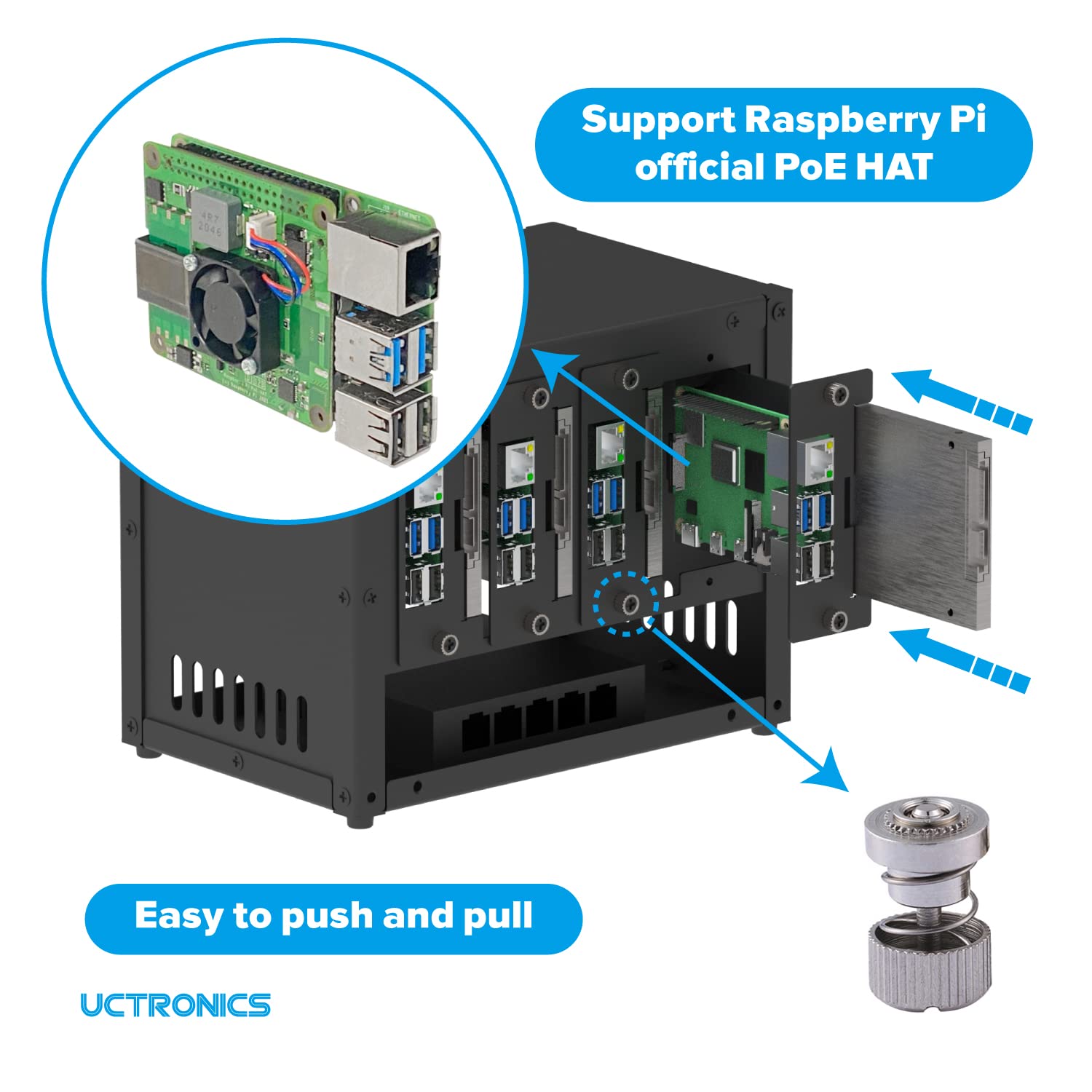 Support Raspberry Pi official PoE HAT

4R7
2046

Easy to push and pull

UCTRONICS