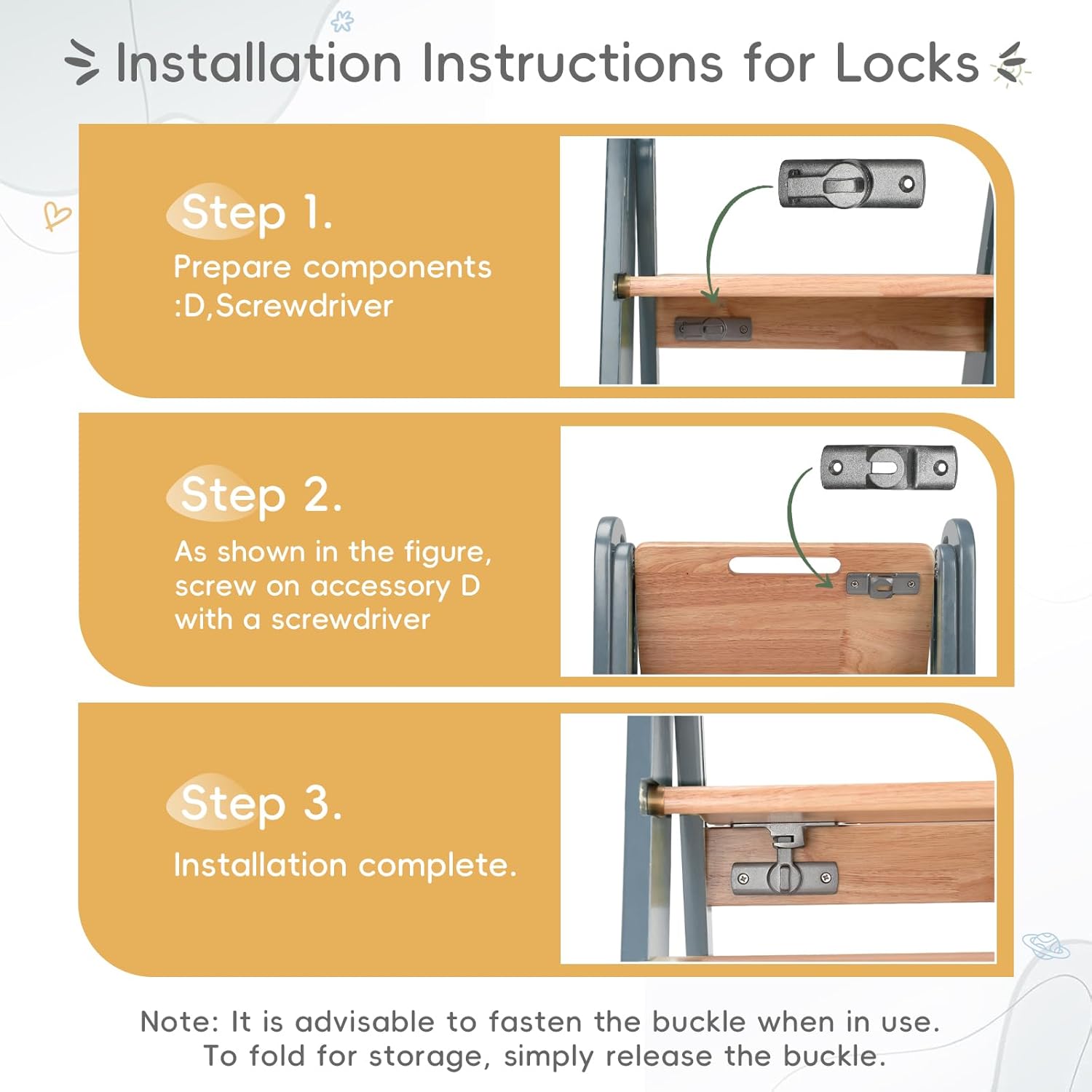 Installation Instructions for Locks

Step 1.
Prepare components :D,Screwdriver

Step 2.
As shown in the figure, screw on accessory D with a screwdriver

Step 3.
Installation complete.

Note: It is advisable to fasten the buckle when in use.
To fold for storage, simply release the buckle.