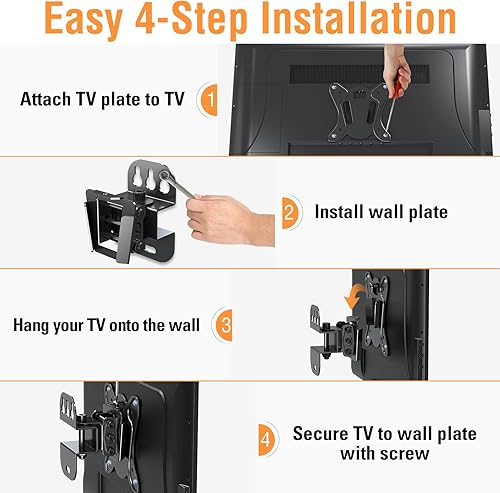 Easy 4-Step Installation

Attach TV plate to TV

1

2

Install wall plate

Hang your TV onto the wall

3

4

Secure TV to wall plate with screw