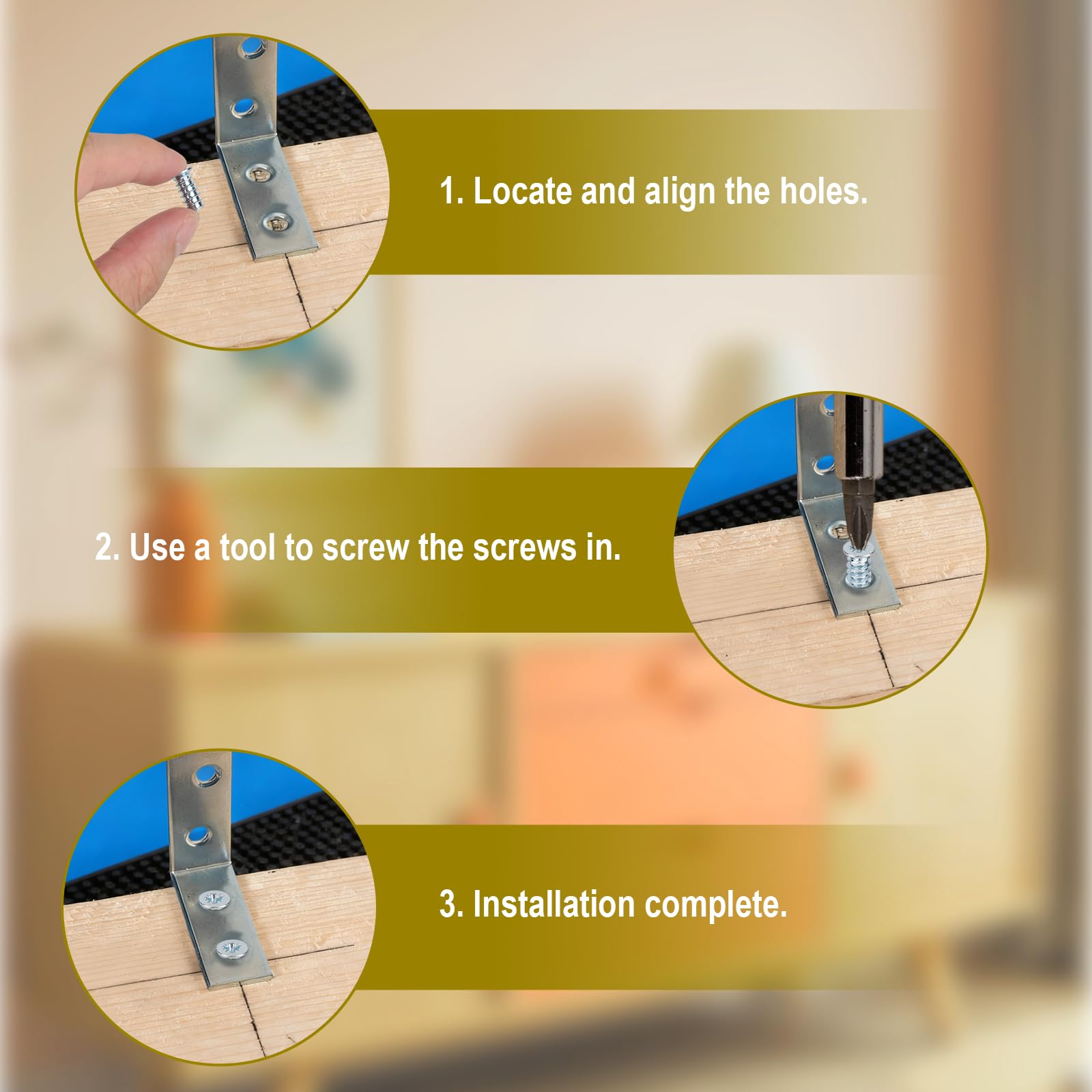 1. Locate and align the holes.

2. Use a tool to screw the screws in.

3. Installation complete.