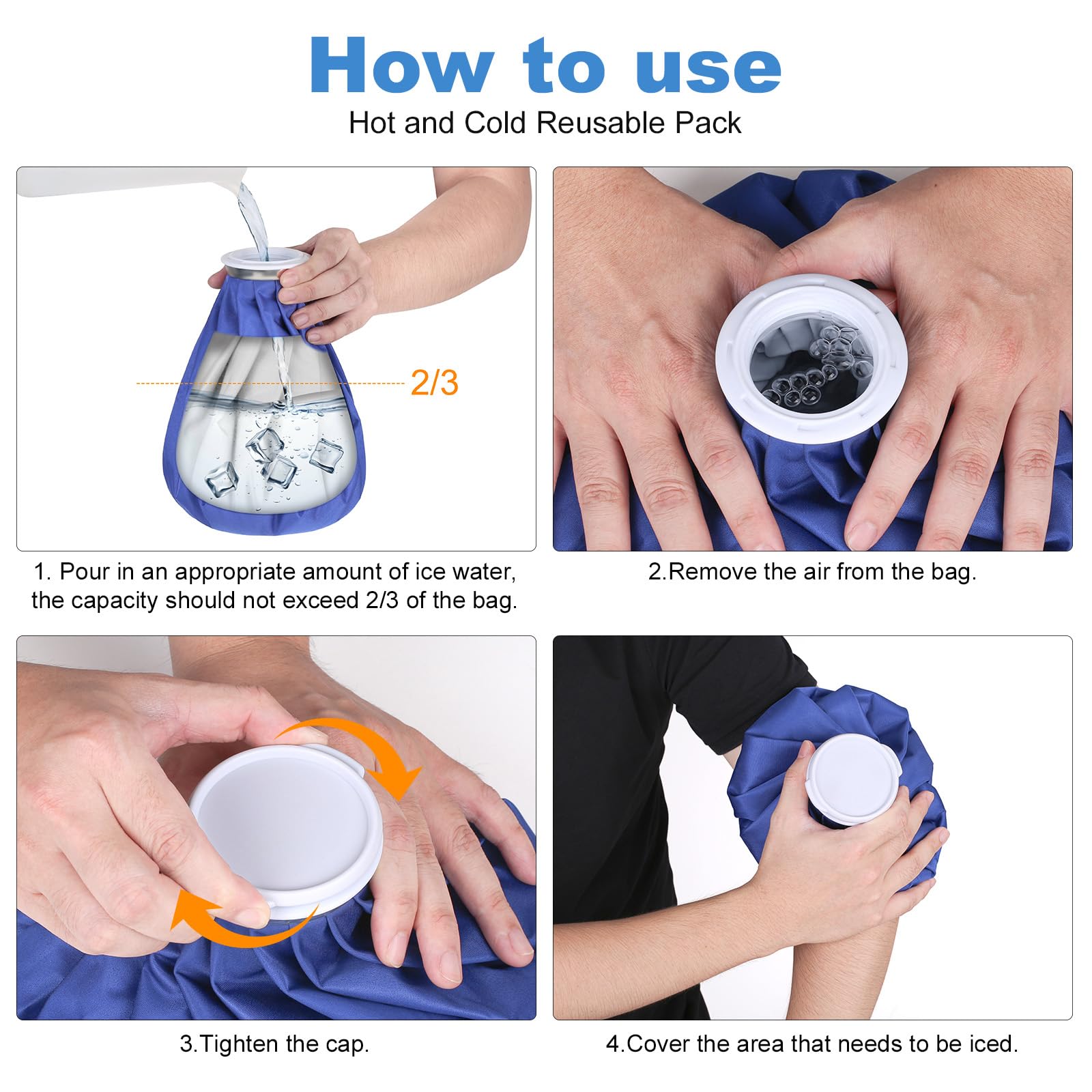 How to use
Hot and Cold Reusable Pack

2/3

1. Pour in an appropriate amount of ice water, the capacity should not exceed 2/3 of the bag.

2.Remove the air from the bag.

3.Tighten the cap.

4.Cover the area that needs to be iced.