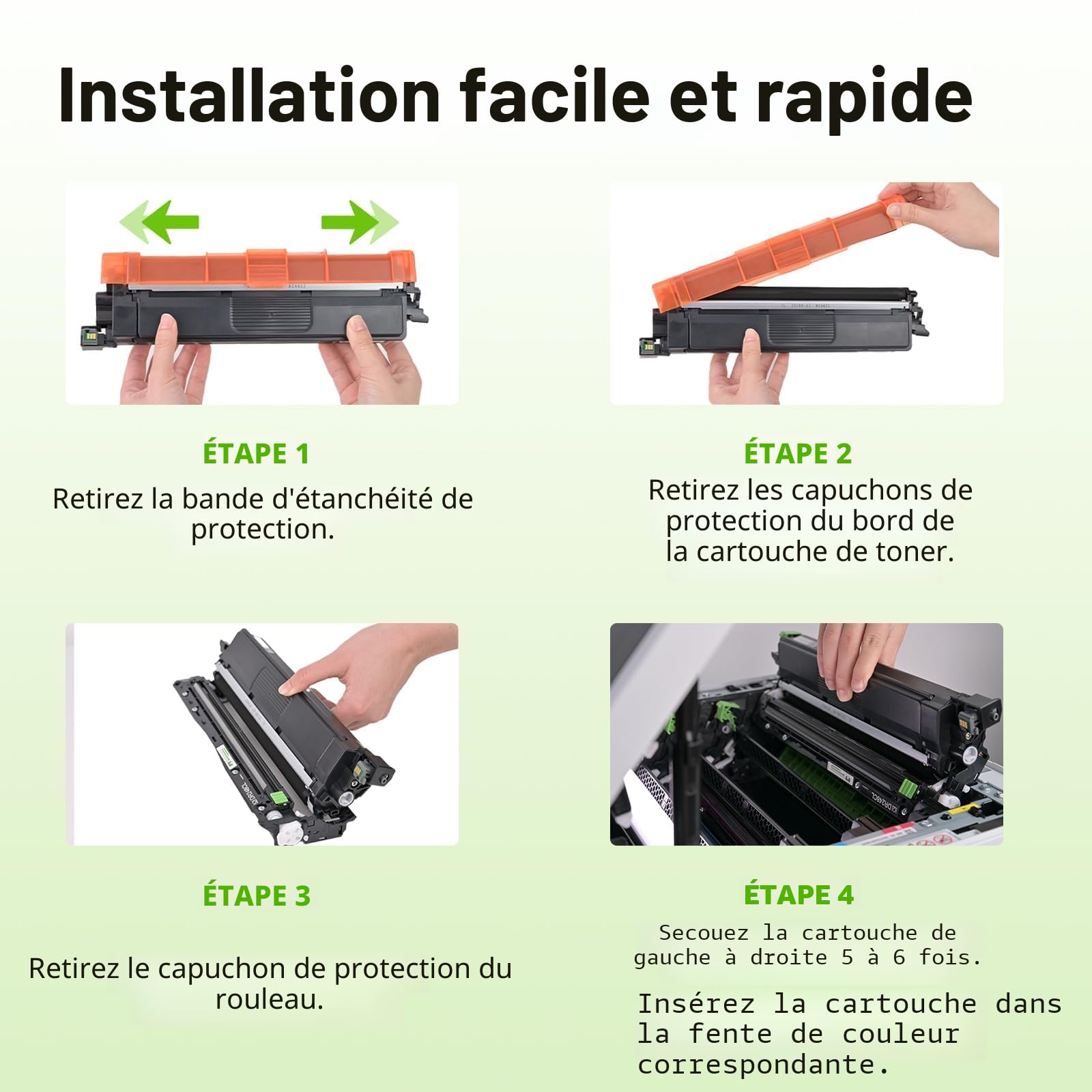 Installation facile et rapide

ÉTAPE 1
Retirez la bande d'étanchéité de protection.

ÉTAPE 2
Retirez les capuchons de protection du bord de la cartouche de toner.

ÉTAPE 3
Retirez le capuchon de protection du rouleau.

ÉTAPE 4
Secouez la cartouche de gauche à droite 5 à 6 fois.

Insérez la cartouche dans la fente de couleur correspondante.