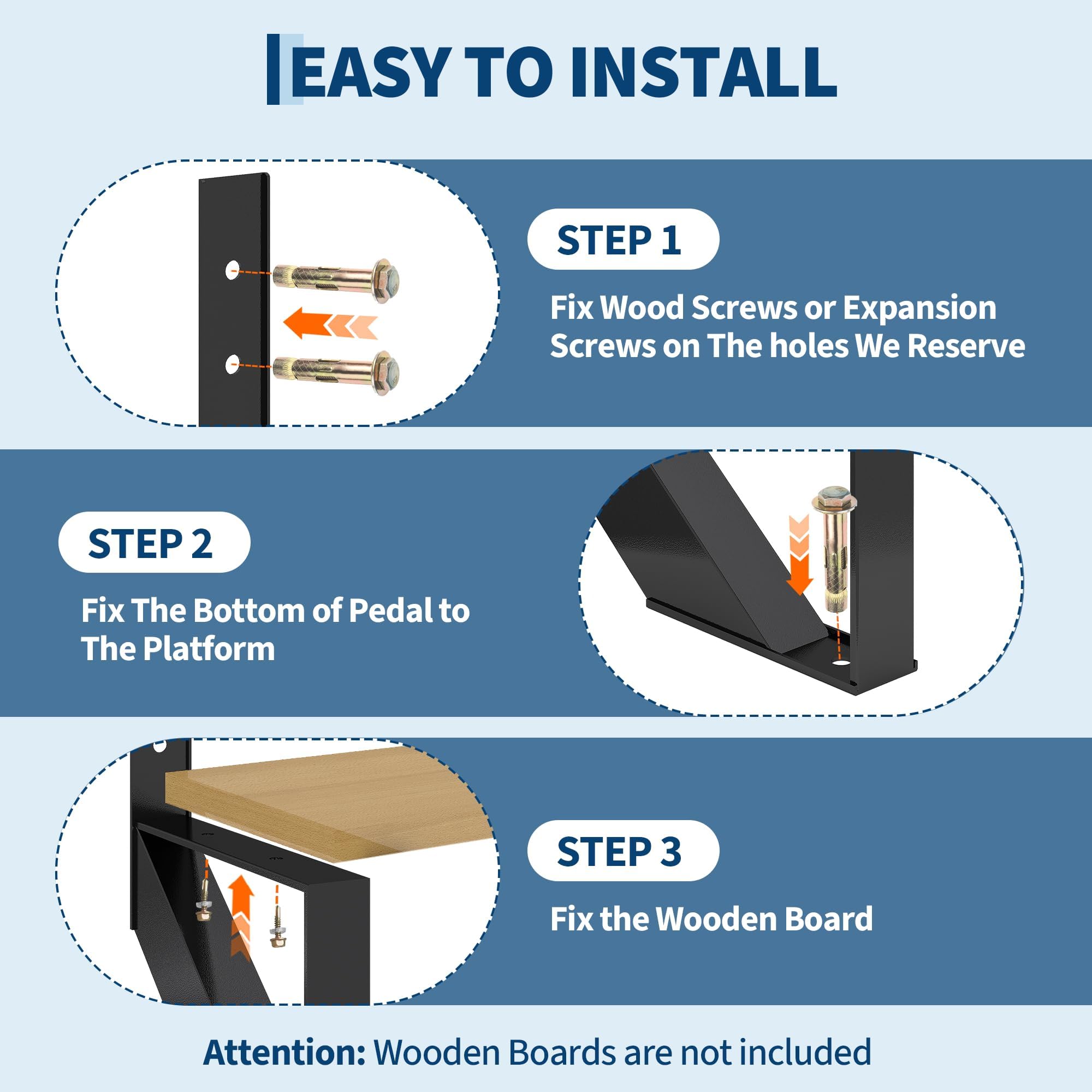 EASY TO INSTALL

STEP 1

Fix Wood Screws or Expansion Screws on The holes We Reserve

STEP 2

Fix The Bottom of Pedal to The Platform

STEP 3

Fix the Wooden Board

Attention: Wooden Boards are not included