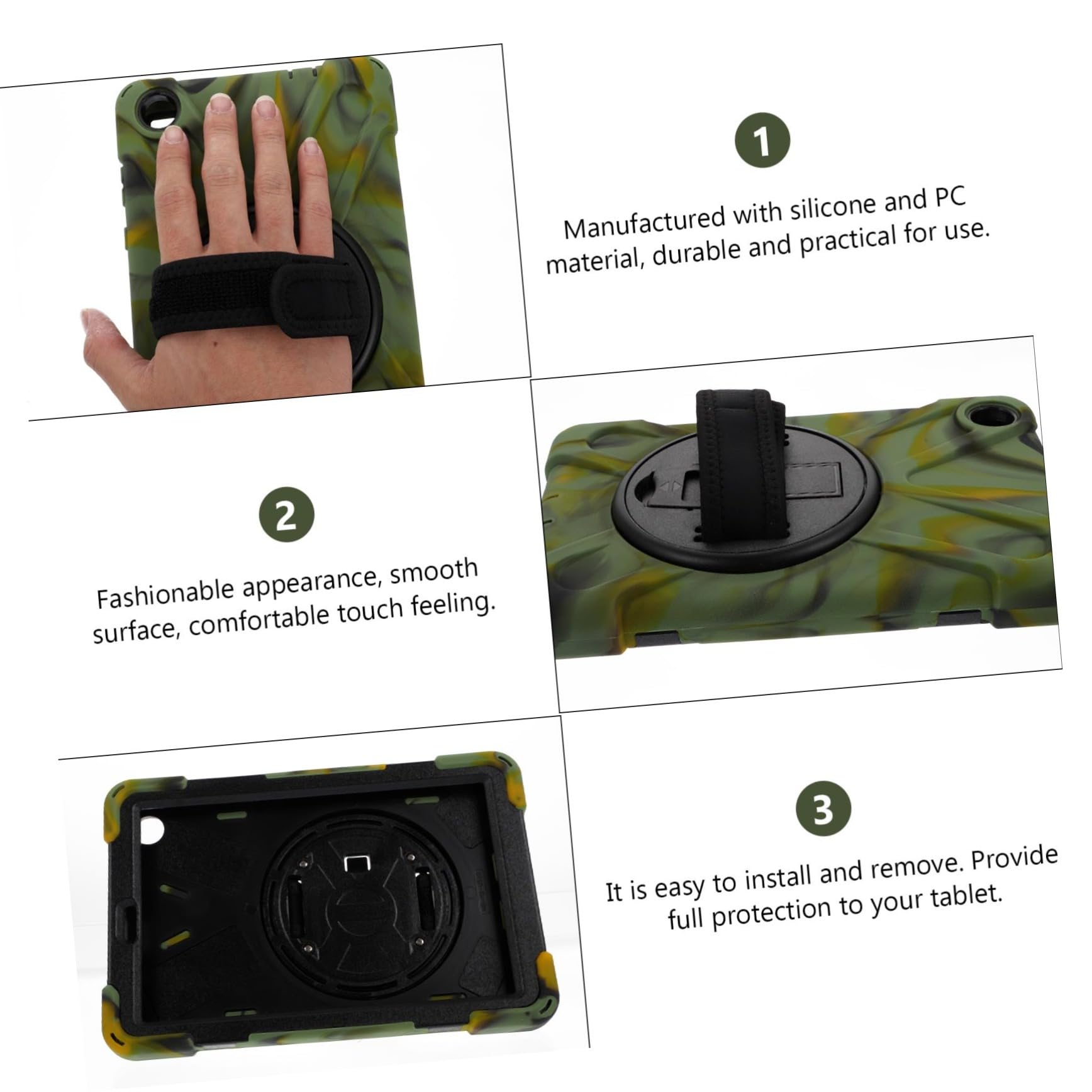 1

Manufactured with silicone and PC material, durable and practical for use.

2

Fashionable appearance, smooth surface, comfortable touch feeling.

3

It is easy to install and remove. Provide full protection to your tablet.