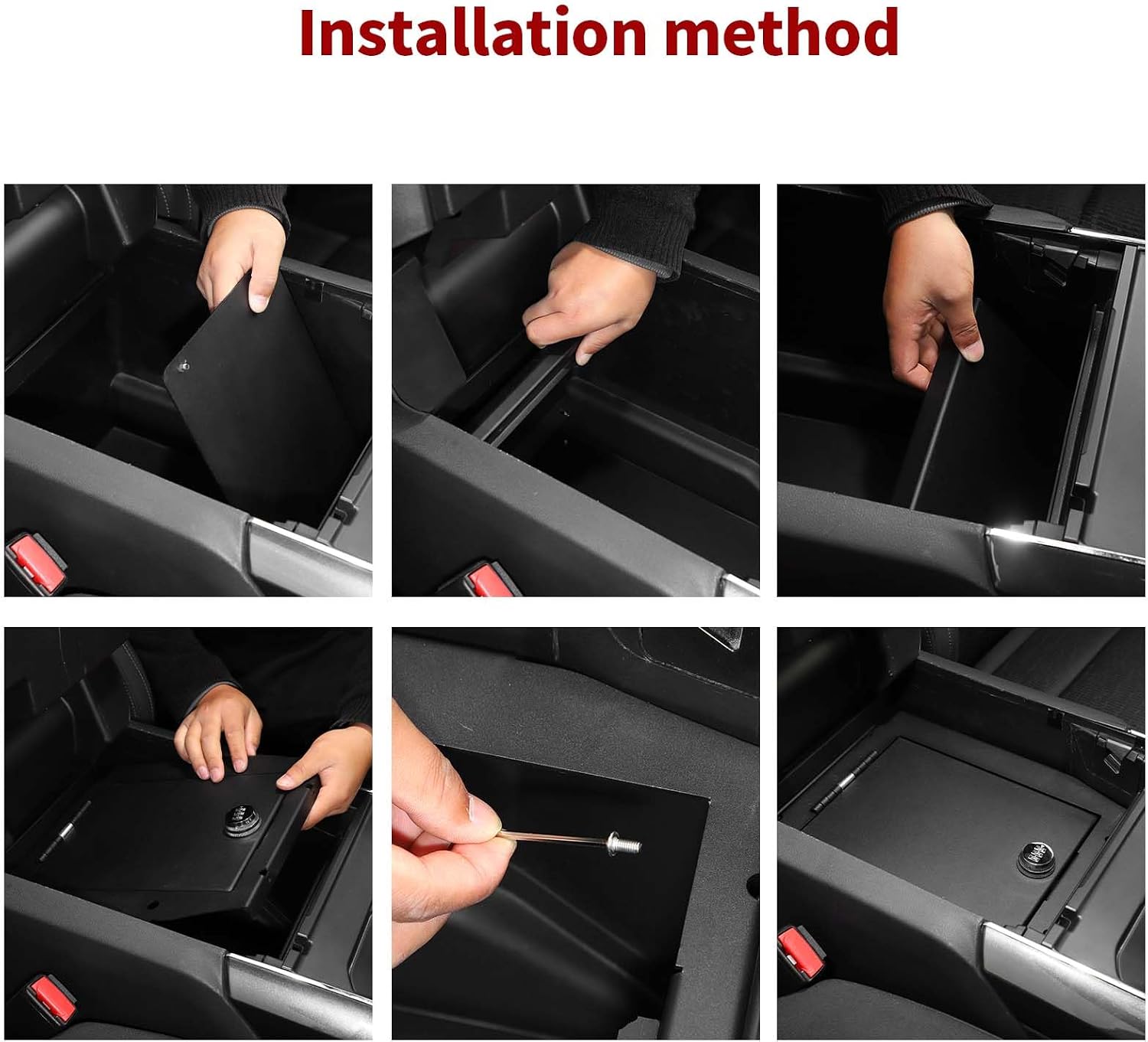 Installation method