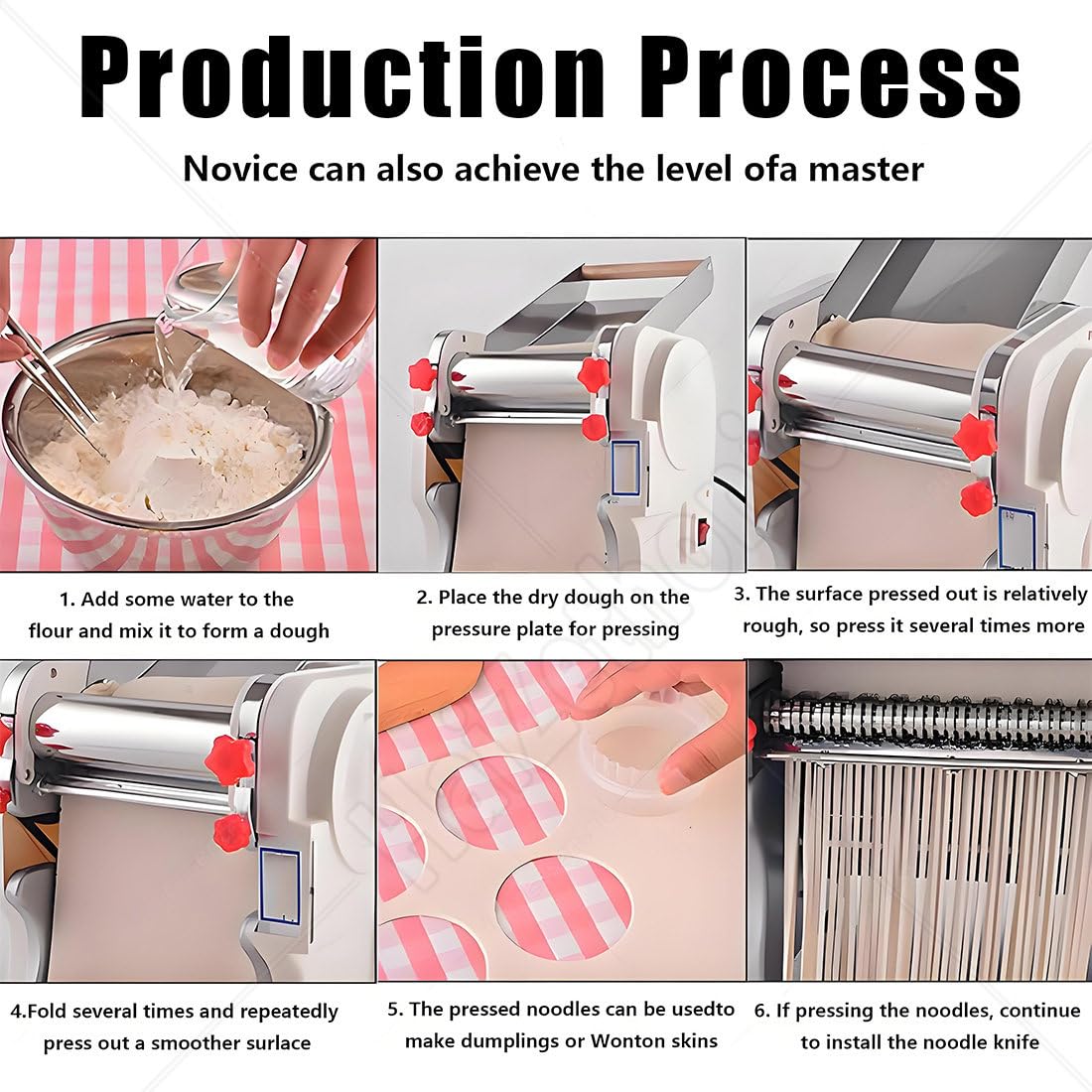 Production Process

Novice can also achieve the level ofa master

1. Add some water to the flour and mix it to form a dough

2. Place the dry dough on the pressure plate for pressing

3. The surface pressed out is relatively rough, so press it several times more

4.Fold several times and repeatedly press out a smoother surlace

5. The pressed noodles can be usedto make dumplings or Wonton skins

6. If pressing the noodles, continue to install the noodle knife