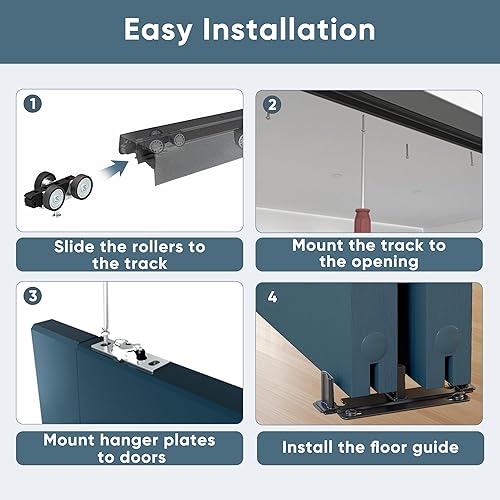 Easy Installation

1

Slide the rollers to the track

2

Mount the track to the opening

3

Mount hanger plates to doors

4

Install the floor guide