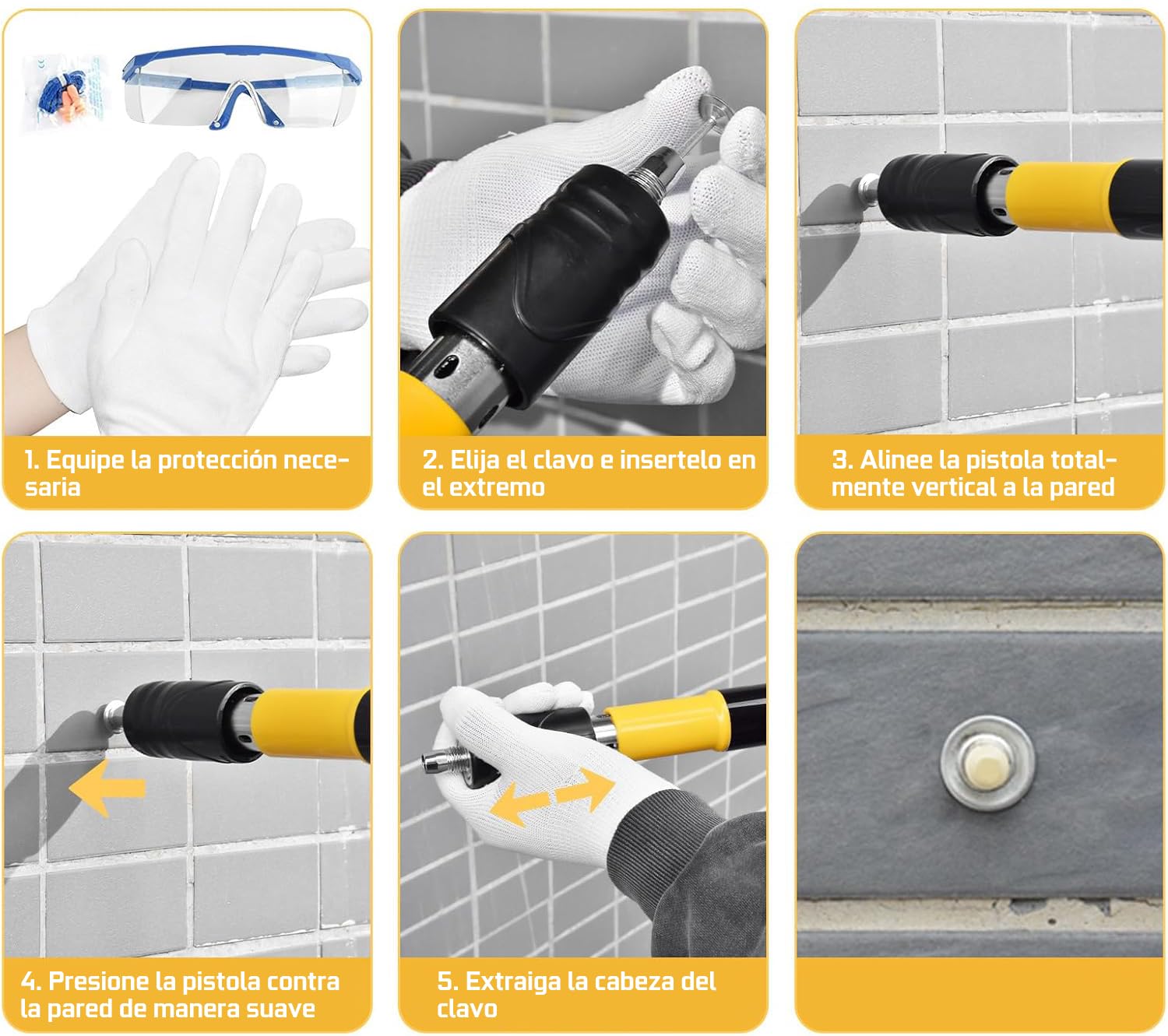 1. Equipe la protección necesaria

2. Elija el clavo e insertelo en el extremo

3. Alinee la pistola totalmente vertical a la pared

4. Presione la pistola contra la pared de manera suave

5. Extraiga la cabeza del clavo