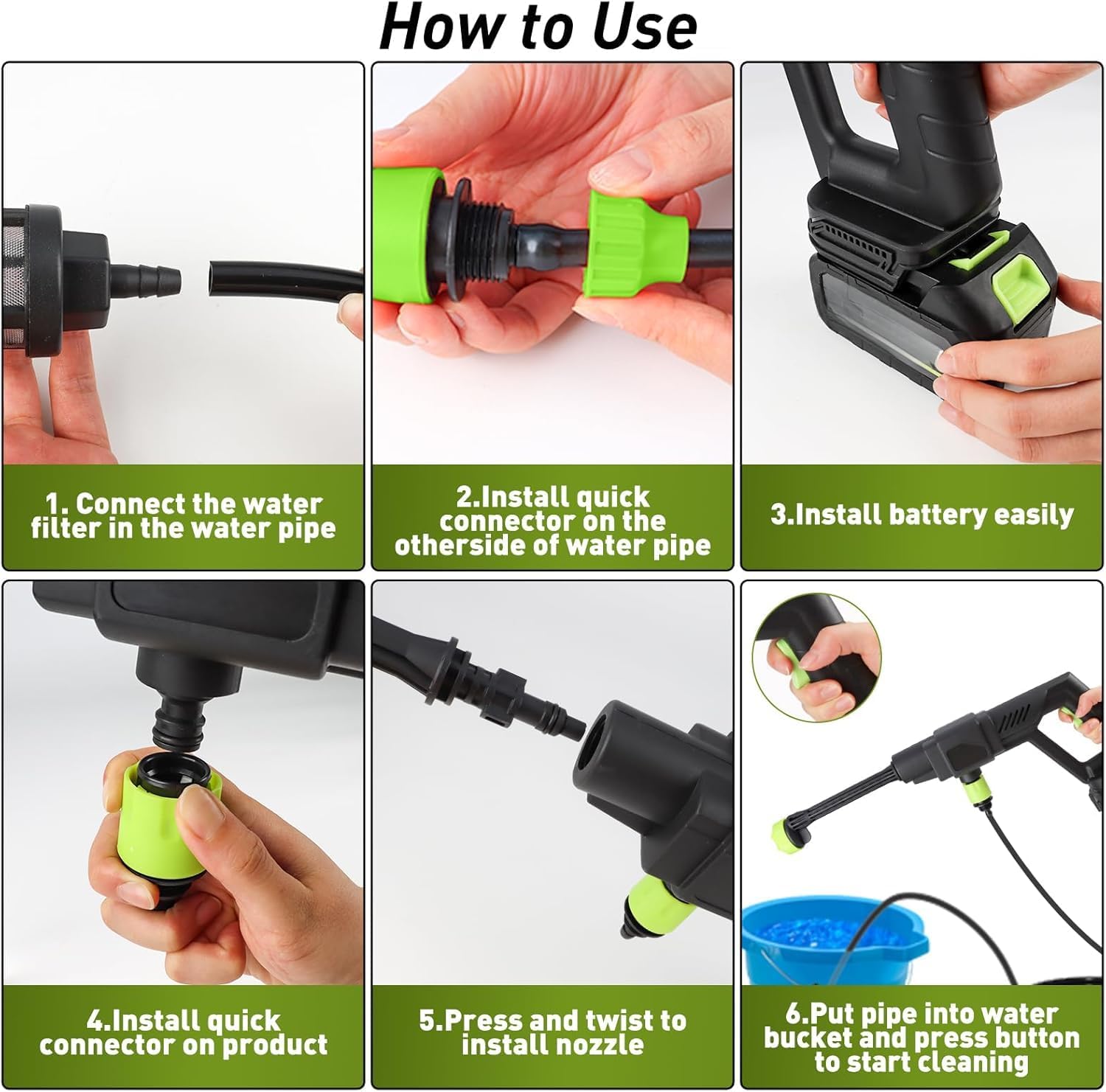 How to Use

1. Connect the water filter in the water pipe

2.Install quick connector on the otherside of water pipe

3.Install battery easily

4.Install quick connector on product

5.Press and twist to install nozzle

6.Put pipe into water bucket and press button to start cleaning