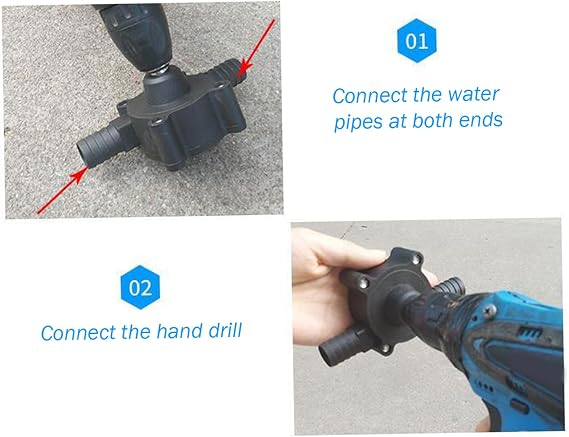 01

Connect the water pipes at both ends

02

Connect the hand drill