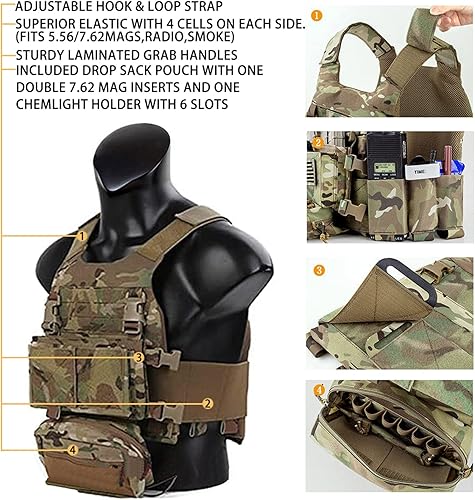 ADJUSTABLE HOOK & LOOP STRAP
SUPERIOR ELASTIC WITH 4 CELLS ON EACH SIDE. (FITS 5.56/7.62MAGS,RADIO,SMOKE)
STURDY LAMINATED GRAB HANDLES
INCLUDED DROP SACK POUCH WITH ONE DOUBLE 7.62 MAG INSERTS AND ONE CHEMLIGHT HOLDER WITH 6 SLOTS

1
3
2
4

1
2
TIME
3
4