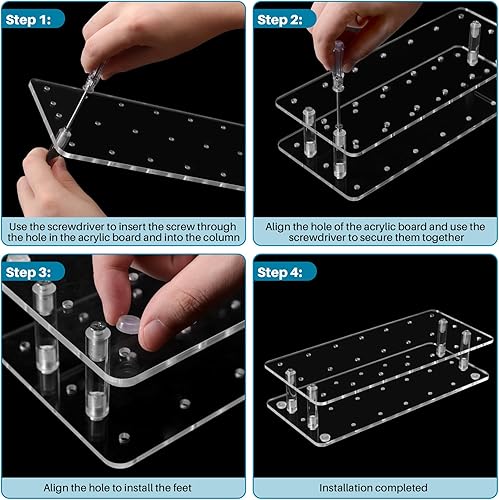 Step 1:

Use the screwdriver to insert the screw through the hole in the acrylic board and into the column

Step 2:

Align the hole of the acrylic board and use the screwdriver to secure them together

Step 3:

Align the hole to install the feet

Step 4:

Installation completed