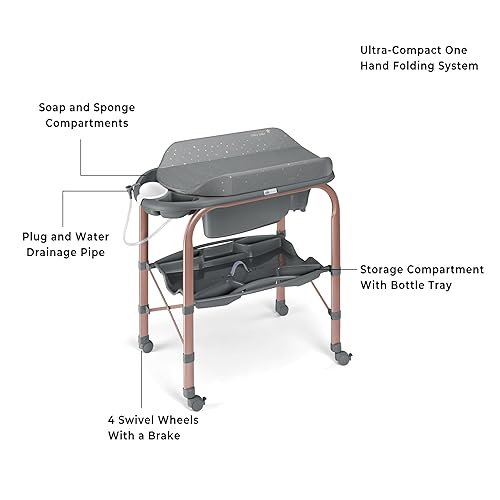 Ultra-Compact One Hand Folding System

Soap and Sponge Compartments

Plug and Water Drainage Pipe

Storage Compartment With Bottle Tray

4 Swivel Wheels With a Brake