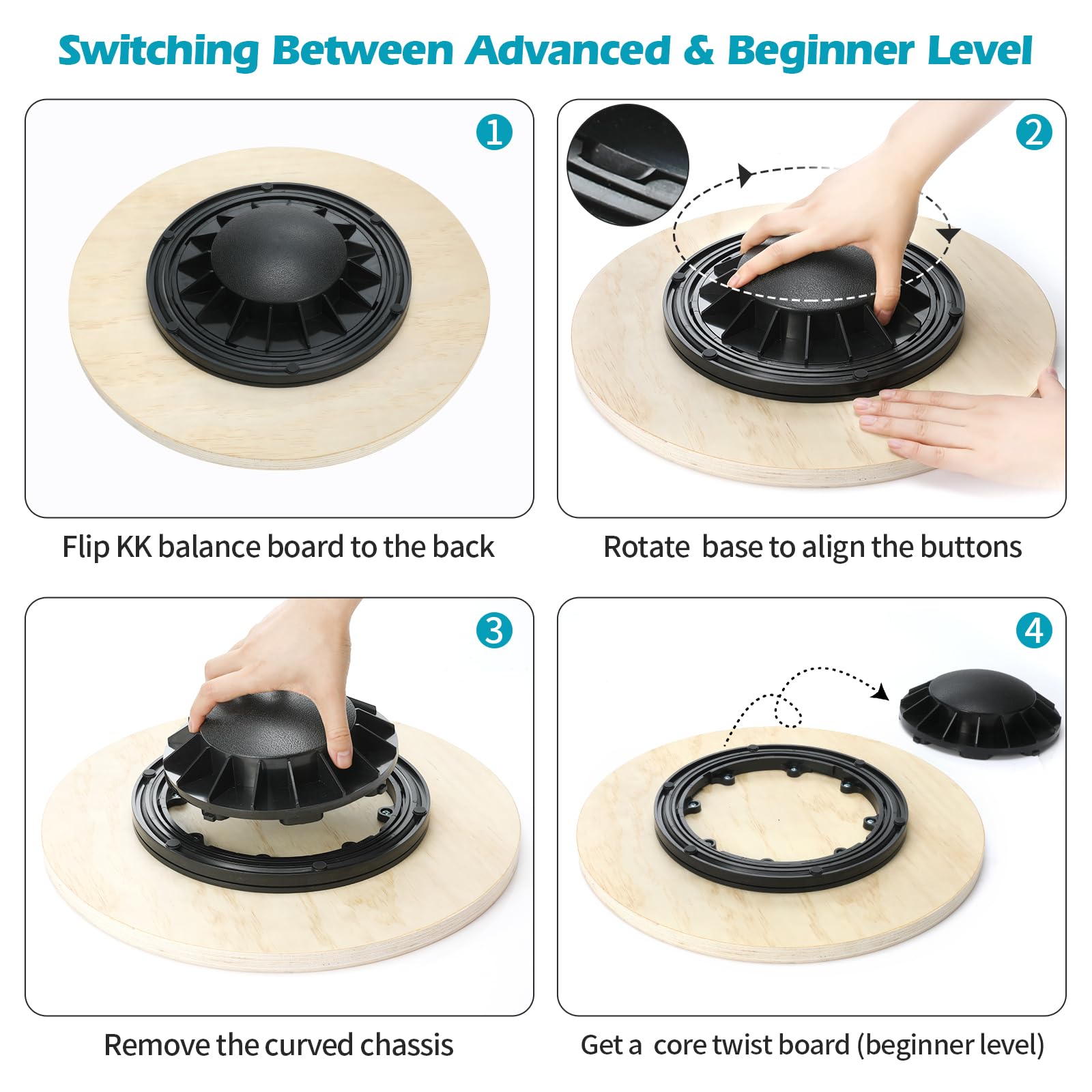 Switching Between Advanced & Beginner Level

1

Flip KK balance board to the back

2

Rotate base to align the buttons

3

Remove the curved chassis

4

Get a core twist board (beginner level)