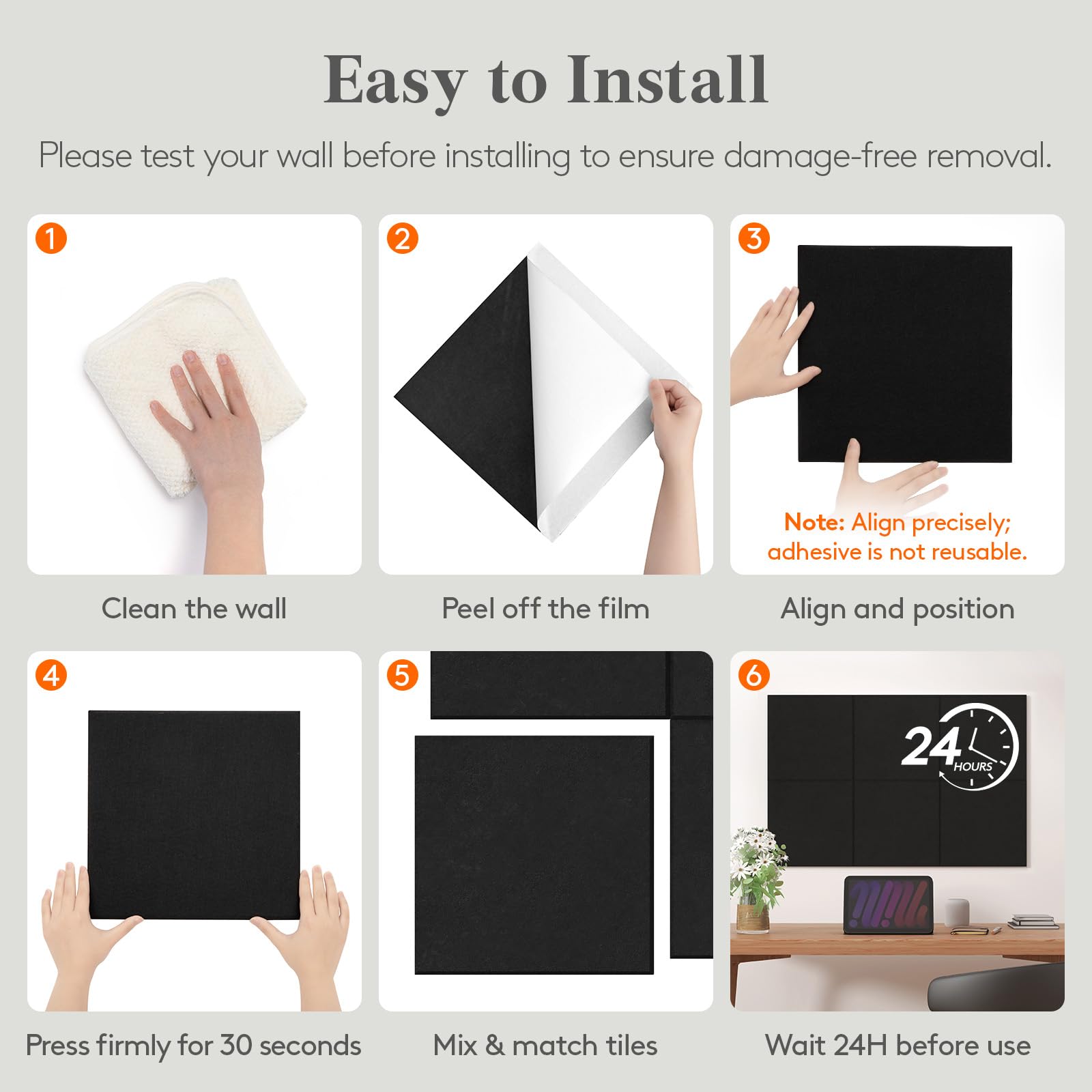 Easy to Install

Please test your wall before installing to ensure damage-free removal.

1

Clean the wall

2

Peel off the film

3

Note: Align precisely; adhesive is not reusable.

Align and position

4

Press firmly for 30 seconds

5

Mix & match tiles

6

24 HOURS

Wait 24H before use