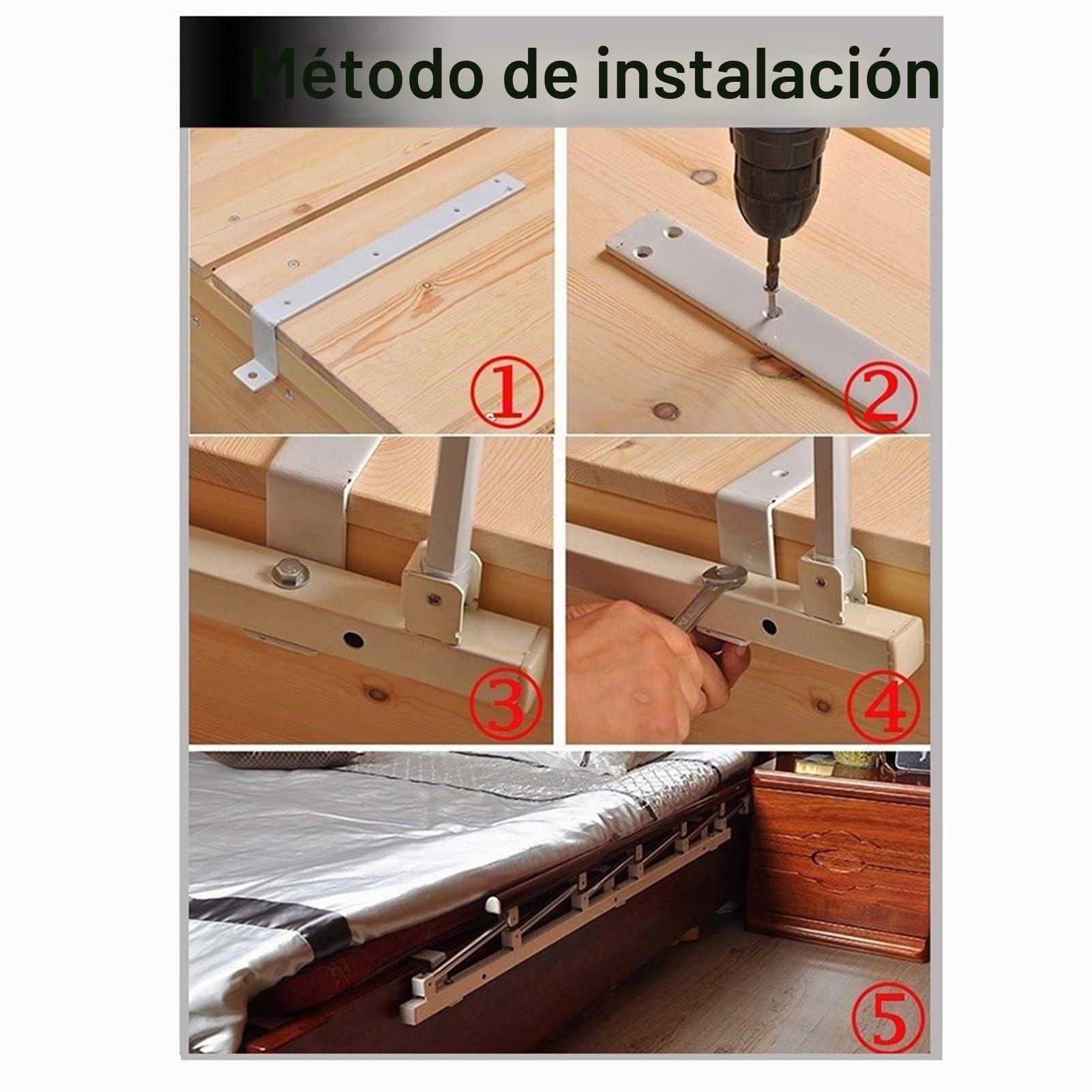 Método de instalación

①

②

③

④

⑤