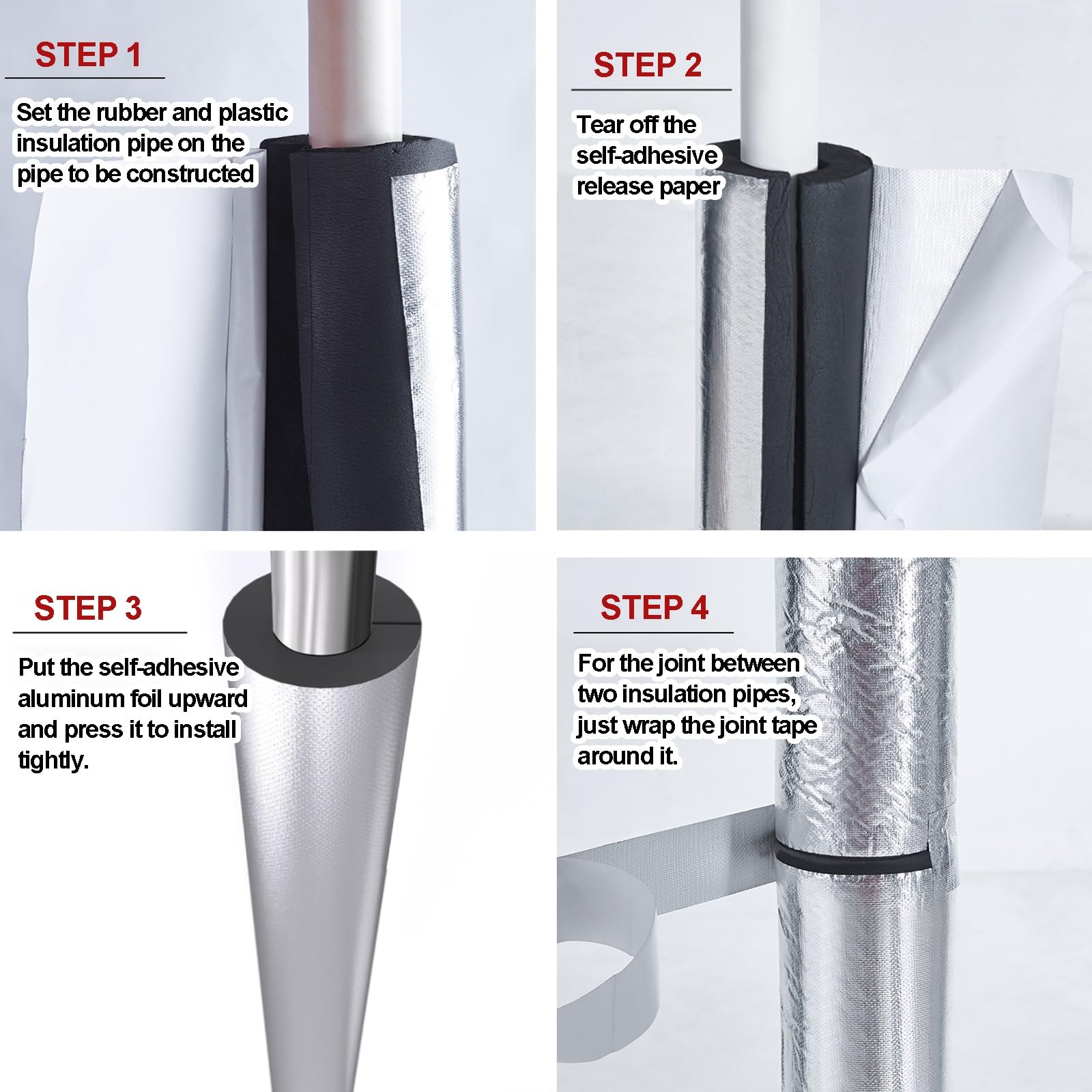 STEP 1

Set the rubber and plastic insulation pipe on the pipe to be constructed

STEP 2

Tear off the self-adhesive release paper

STEP 3

Put the self-adhesive aluminum foil upward and press it to install tightly.

STEP 4

For the joint between two insulation pipes, just wrap the joint tape around it.