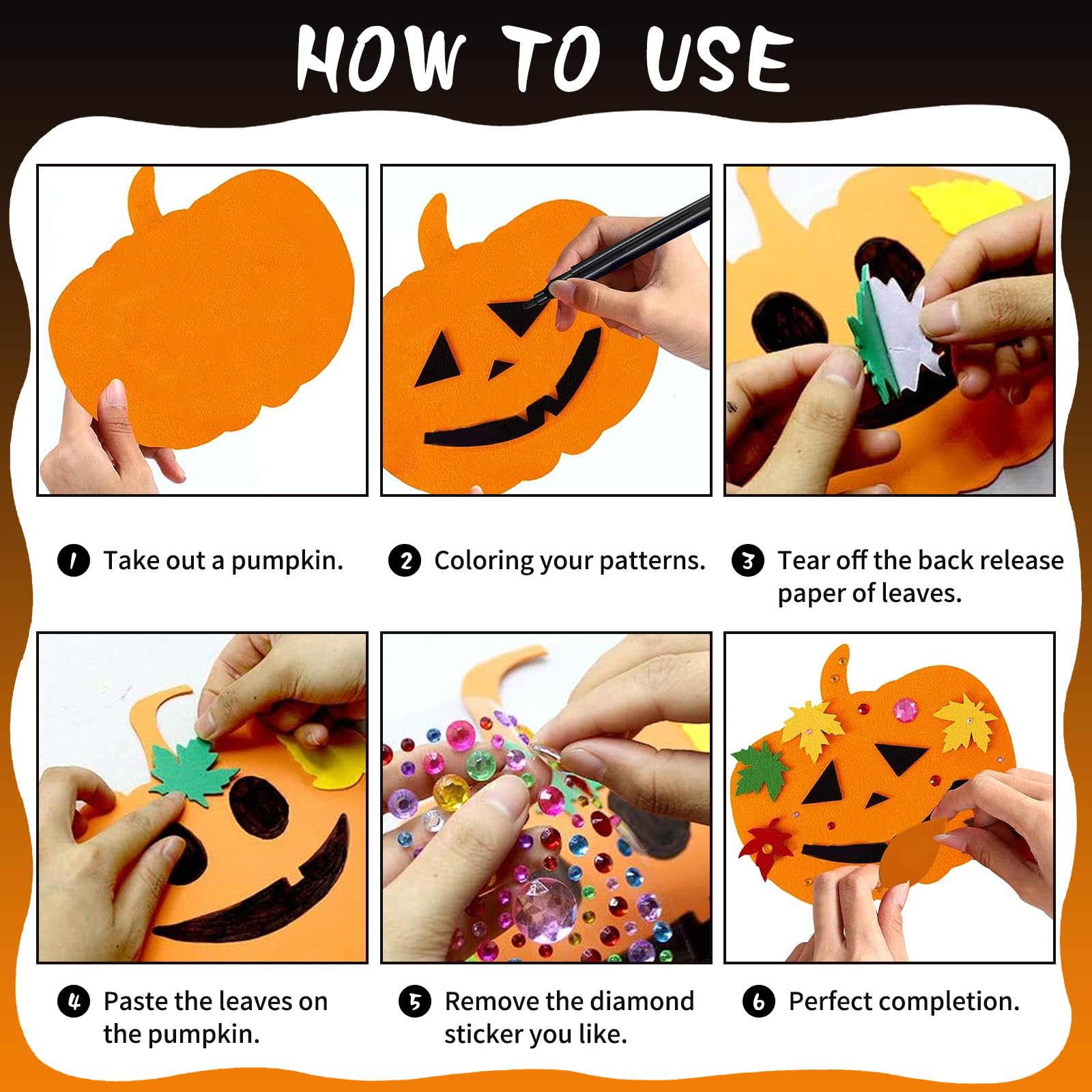 HOW TO USE

1 Take out a pumpkin.

2 Coloring your patterns.

3 Tear off the back release paper of leaves.

4 Paste the leaves on the pumpkin.

5 Remove the diamond sticker you like.

6 Perfect completion.