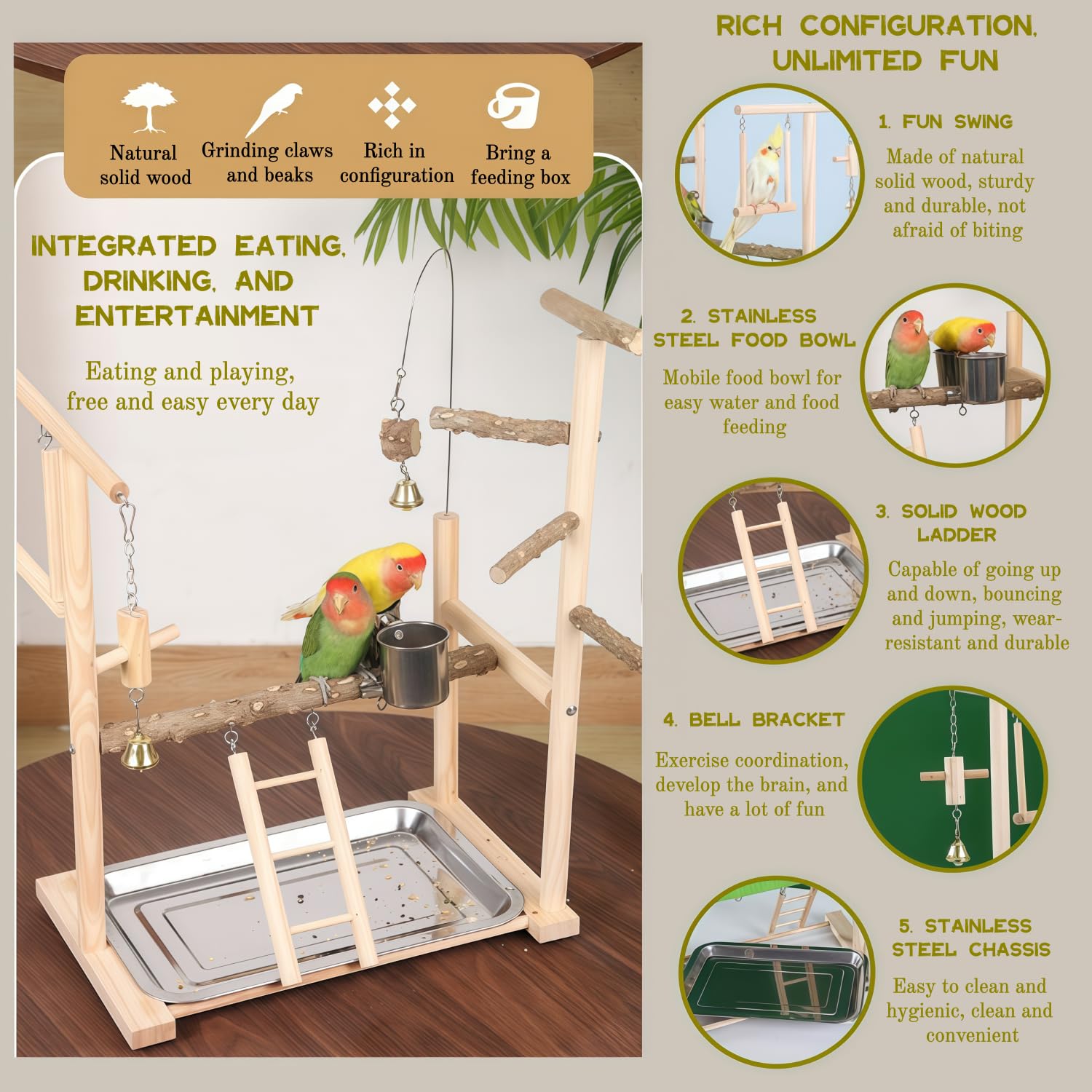 Natural solid wood

Grinding claws and beaks

Rich in configuration

Bring a feeding box

INTEGRATED EATING, DRINKING, AND ENTERTAINMENT

Eating and playing, free and easy every day

RICH CONFIGURATION, UNLIMITED FUN

1. FUN SWING

Made of natural solid wood, sturdy and durable, not afraid of biting

2. STAINLESS STEEL FOOD BOWL

Mobile food bowl for easy water and food feeding

3. SOLID WOOD LADDER

Capable of going up and down, bouncing and jumping, wear-resistant and durable

4. BELL BRACKET

Exercise coordination, develop the brain, and have a lot of fun

5. STAINLESS STEEL CHASSIS

Easy to clean and hygienic, clean and convenient