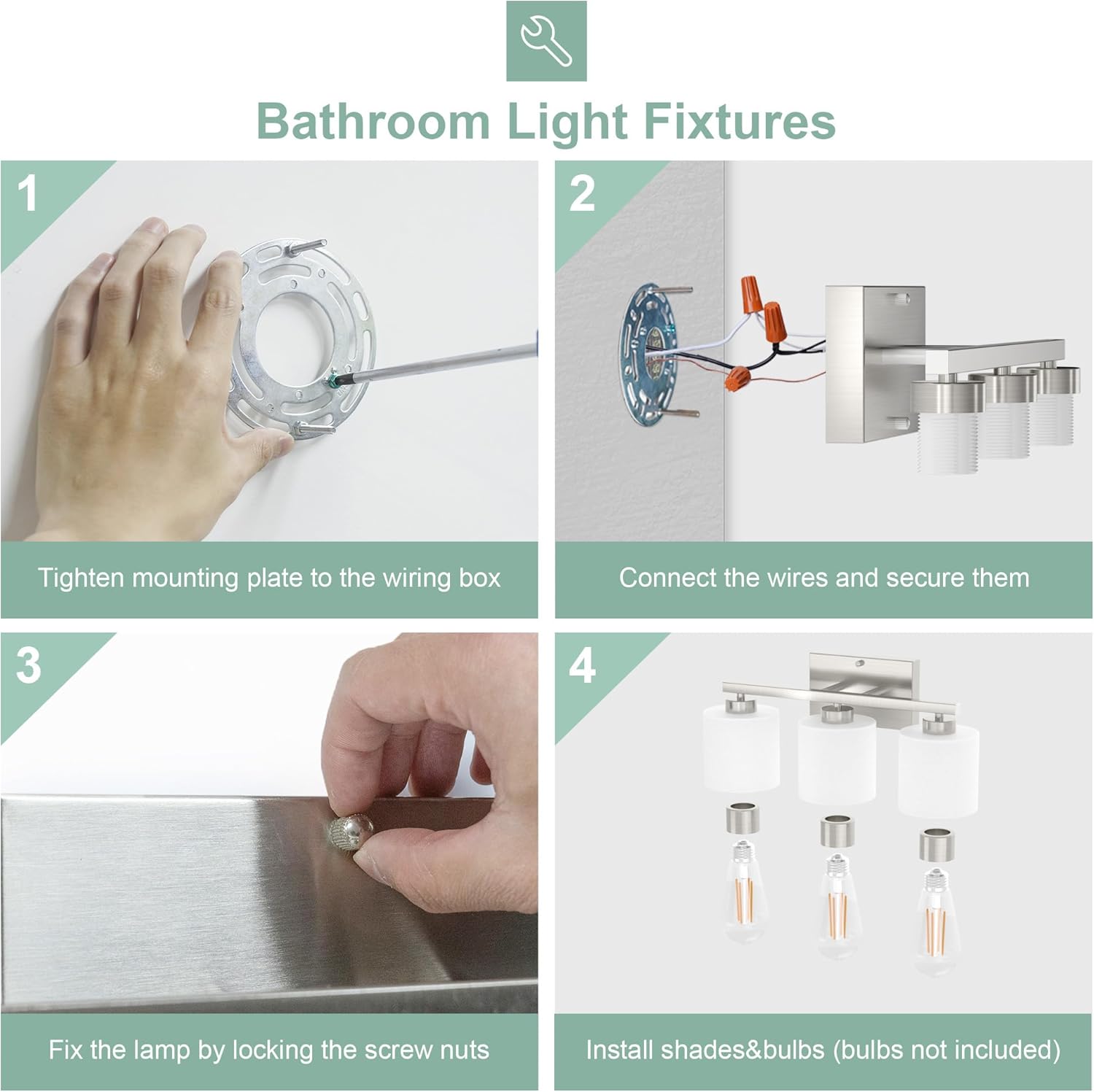 Bathroom Light Fixtures

1

Tighten mounting plate to the wiring box

2

Connect the wires and secure them

3

Fix the lamp by locking the screw nuts

4

Install shades&bulbs (bulbs not included)