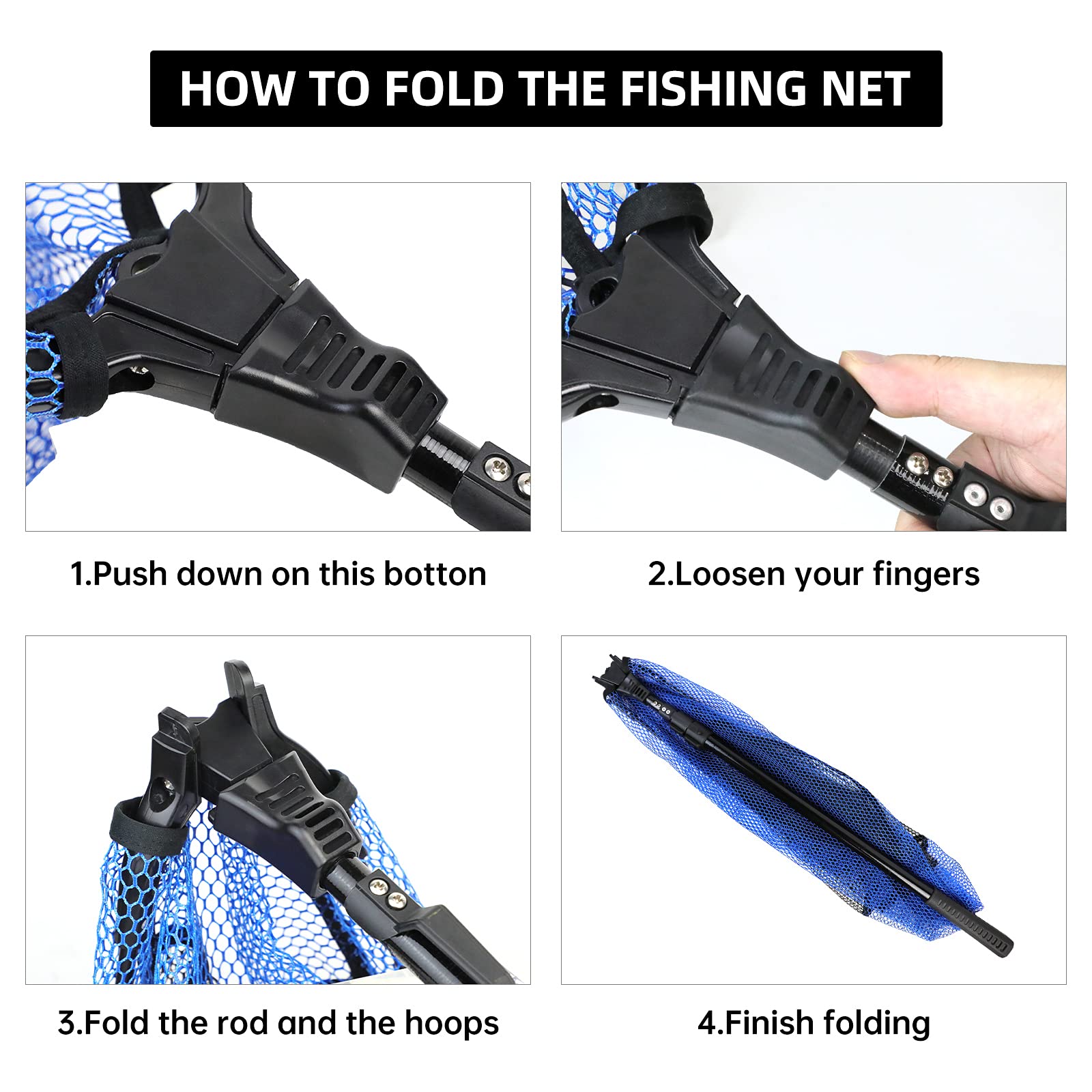 HOW TO FOLD THE FISHING NET

1.Push down on this botton

2.Loosen your fingers

3.Fold the rod and the hoops

4.Finish folding