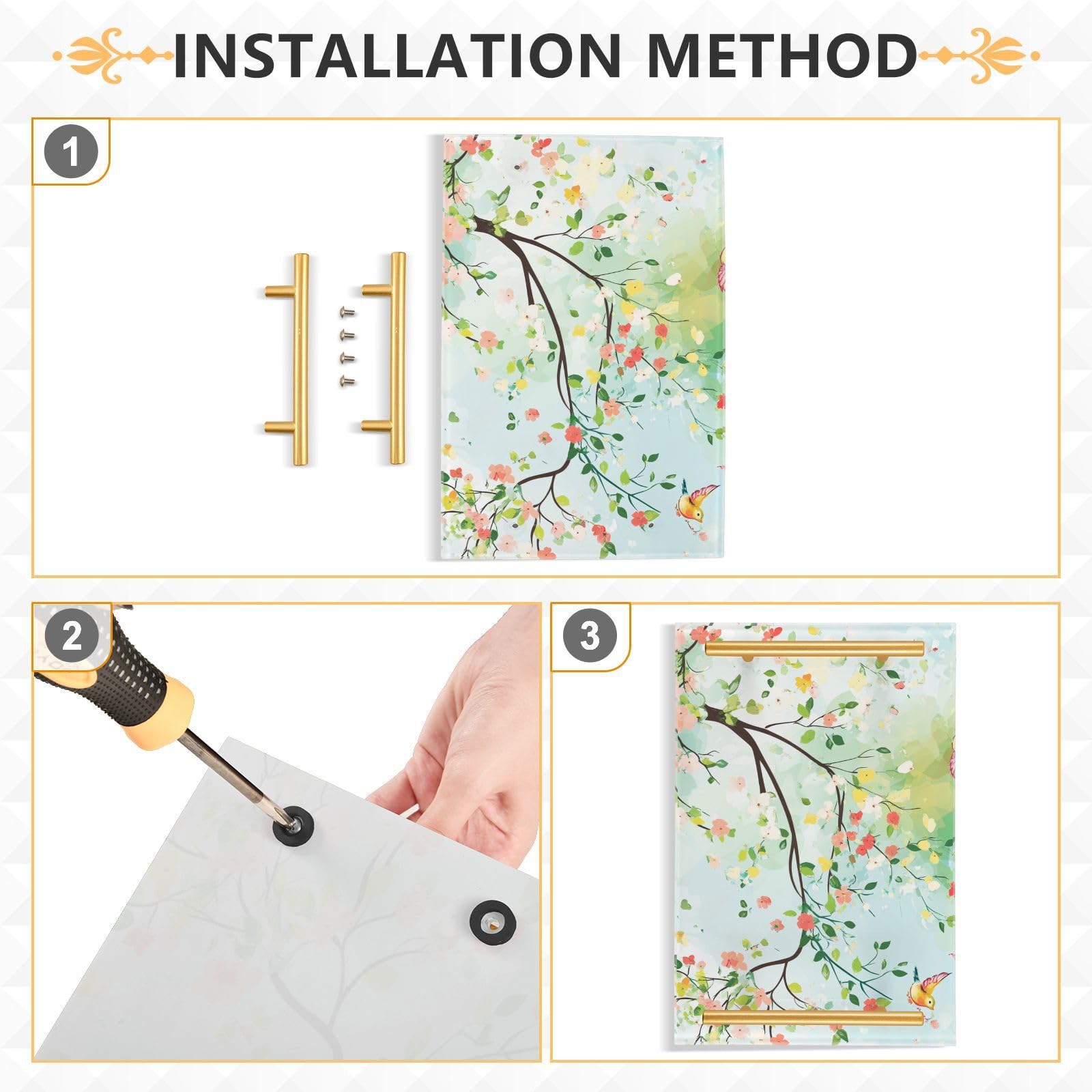 INSTALLATION METHOD

1

2

3