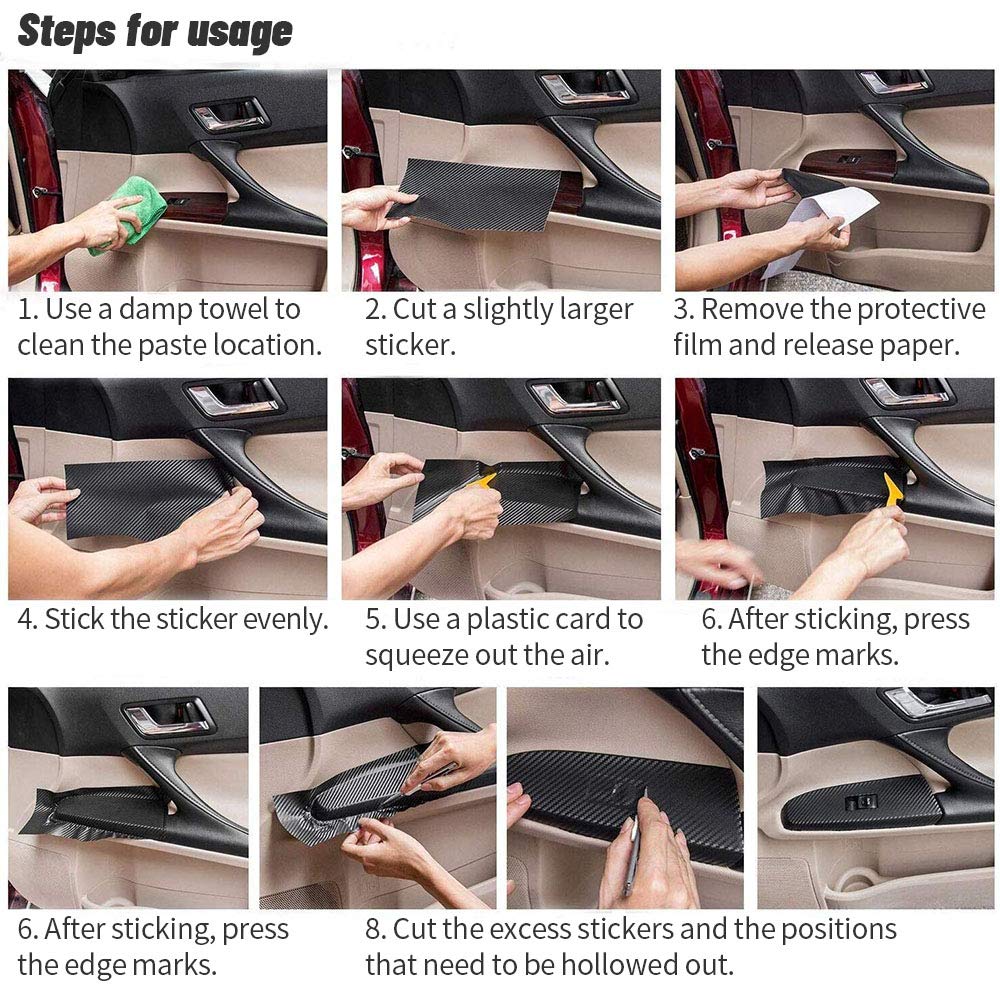 Steps for usage

1. Use a damp towel to clean the paste location.

2. Cut a slightly larger sticker.

3. Remove the protective film and release paper.

4. Stick the sticker evenly.

5. Use a plastic card to squeeze out the air.

6. After sticking, press the edge marks.

6. After sticking, press the edge marks.

8. Cut the excess stickers and the positions that need to be hollowed out.