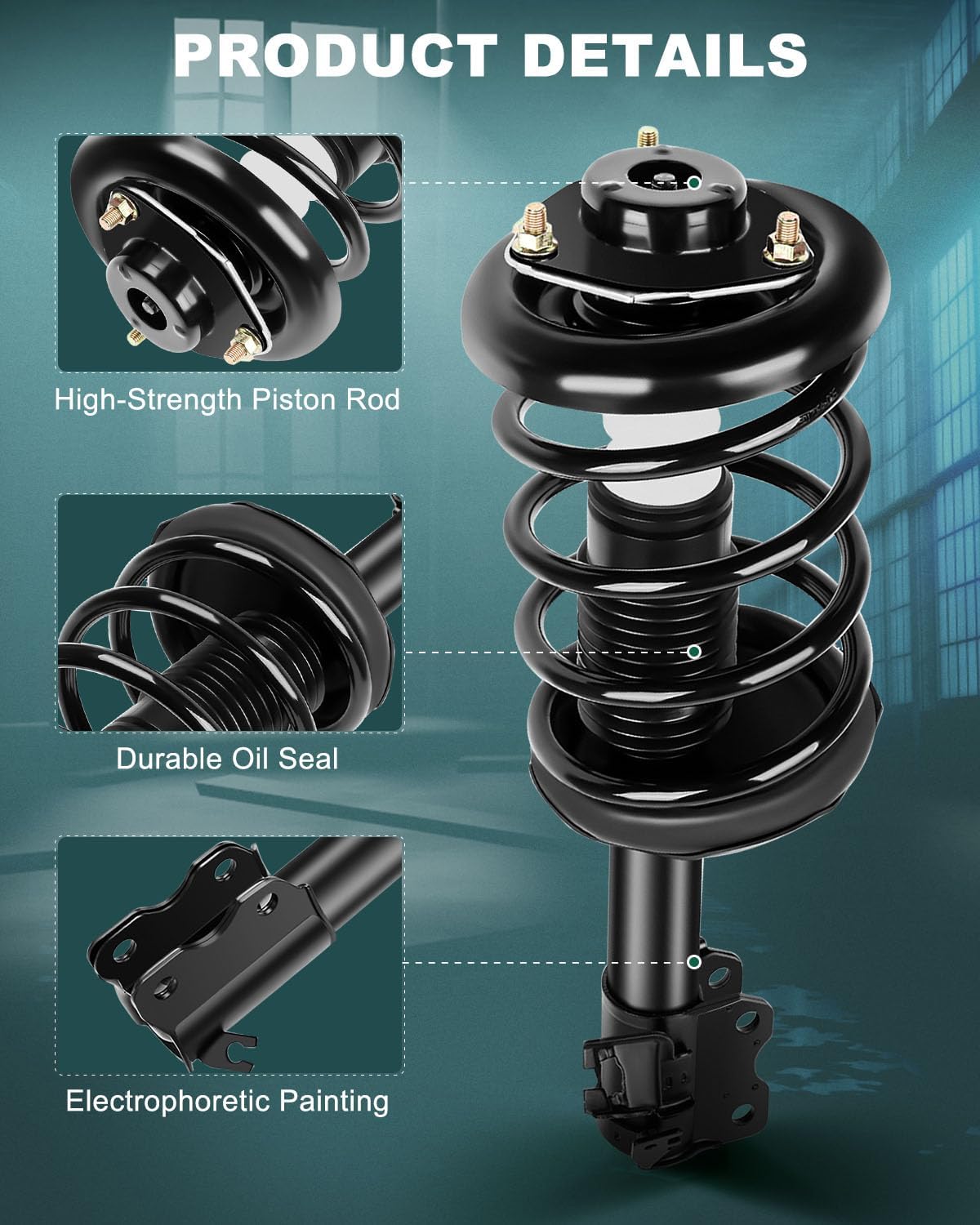 PRODUCT DETAILS

High-Strength Piston Rod

Durable Oil Seal

Electrophoretic Painting