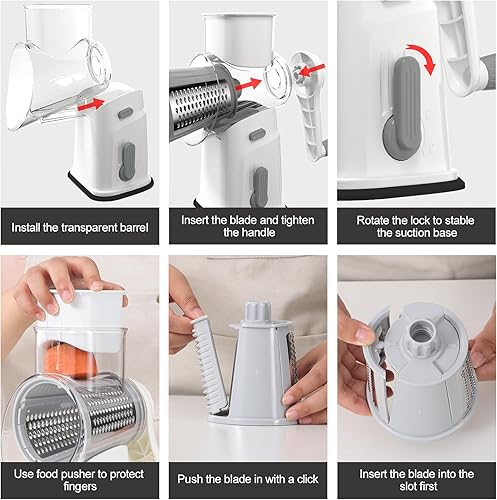 Install the transparent barrel

Insert the blade and tighten the handle

Rotate the lock to stable the suction base

Use food pusher to protect fingers

Push the blade in with a click

Insert the blade into the slot first