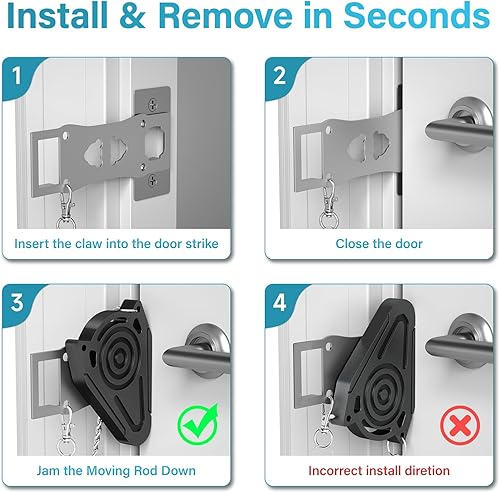 Install & Remove in Seconds

1

Insert the claw into the door strike

2

Close the door

3

Jam the Moving Rod Down

4

Incorrect install diretion